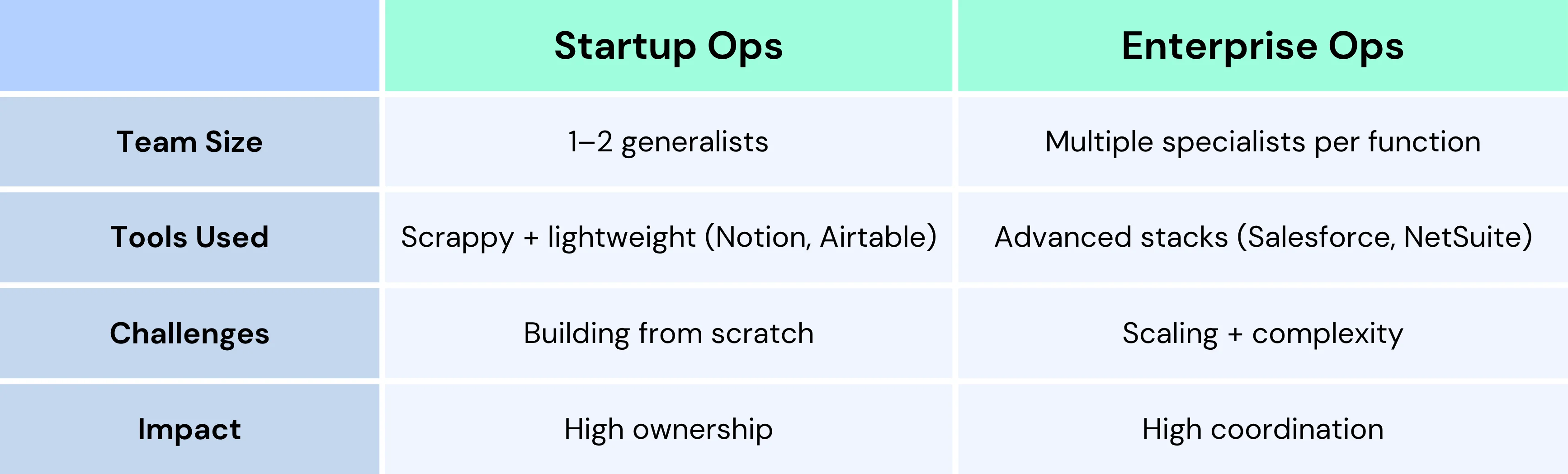 | | Startup Ops | Enterprise Ops |
|---|---|---|
| Team Size | 1–2 generalists | Multiple specialists per function |
| Tools Used | Scrappy + lightweight (Notion, Airtable) | Advanced stacks (Salesforce, NetSuite) |
| Challenges | Building from scratch | Scaling + complexity |
| Impact | High ownership | High coordination |