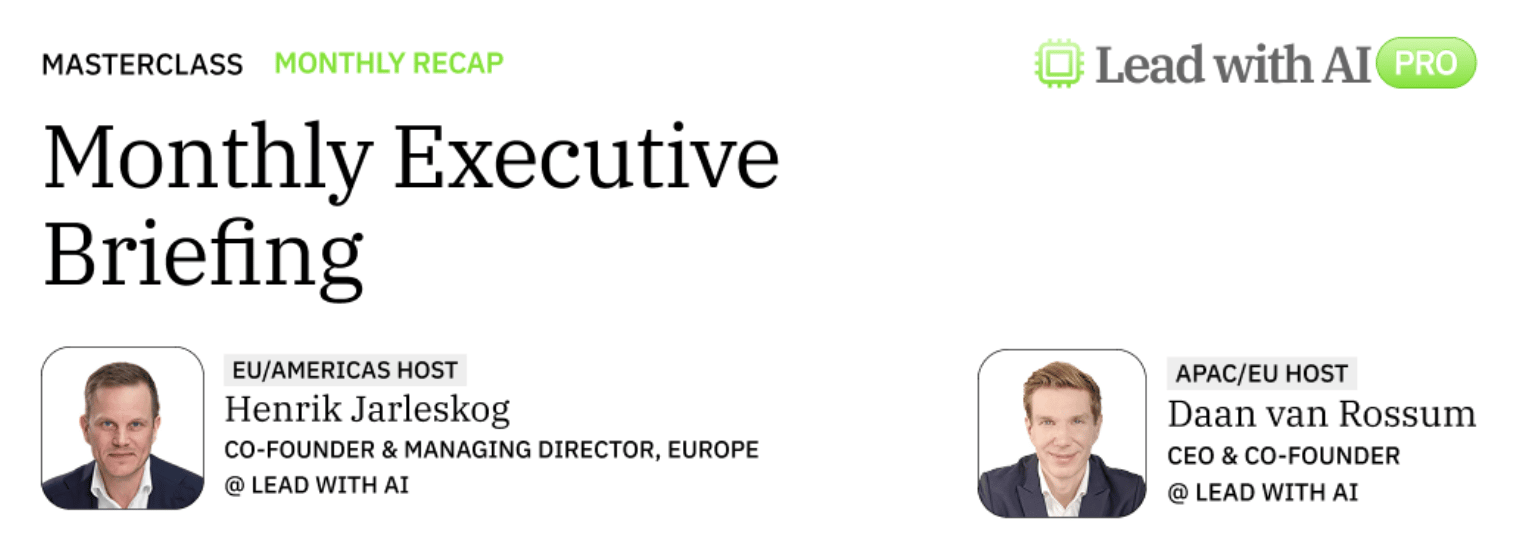 MASTERCLASS MONTHLY RECAP

Lead with AI PRO

Monthly Executive Briefing

EU/AMERICAS HOST
Henrik Jarleskog
CO-FOUNDER & MANAGING DIRECTOR, EUROPE
@ LEAD WITH AI

APAC/EU HOST
Daan van Rossum
CEO & CO-FOUNDER
@ LEAD WITH AI