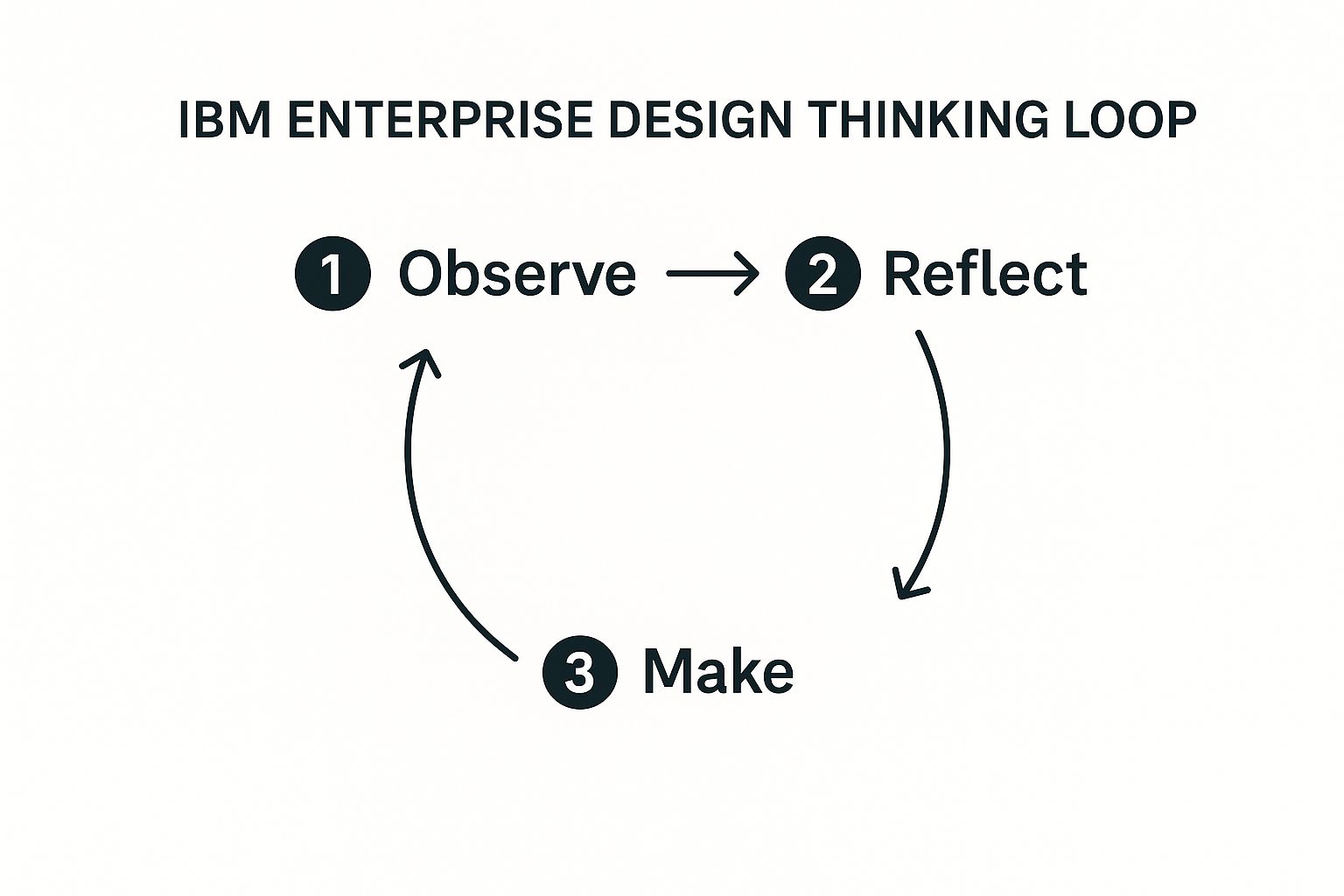 IBM ENTERPRISE DESIGN THINKING LOOP

1 Observe

2 Reflect

3 Make