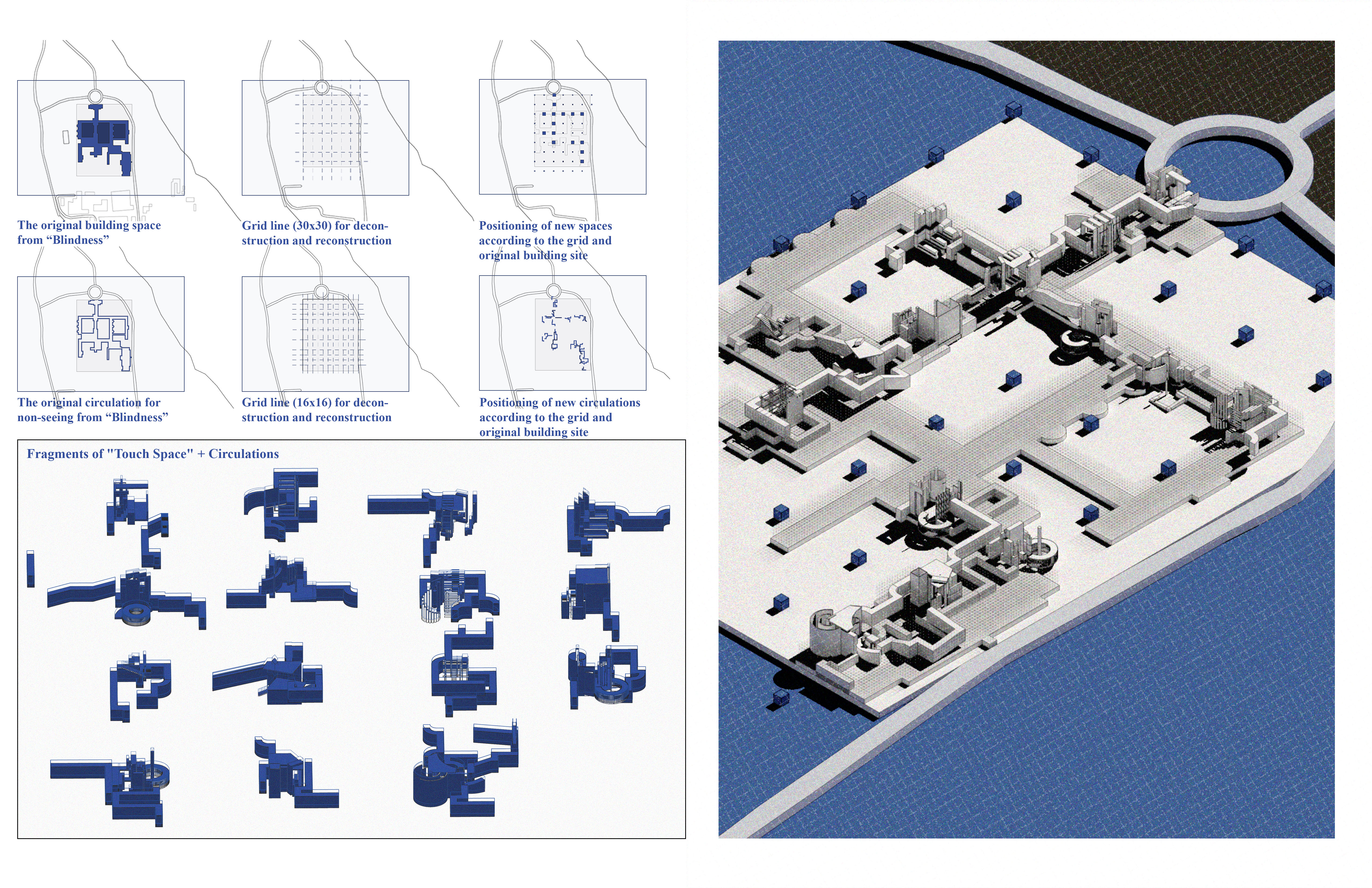 The original building space from “Blindness”

Grid line (30x30) for deconstruction and reconstruction

Positioning of new spaces according to the grid and original building site

The original circulation for non-seeing from “Blindness”

Grid line (16x16) for deconstruction and reconstruction

Positioning of new circulations according to the grid and original building site

Fragments of "Touch Space" + Circulations