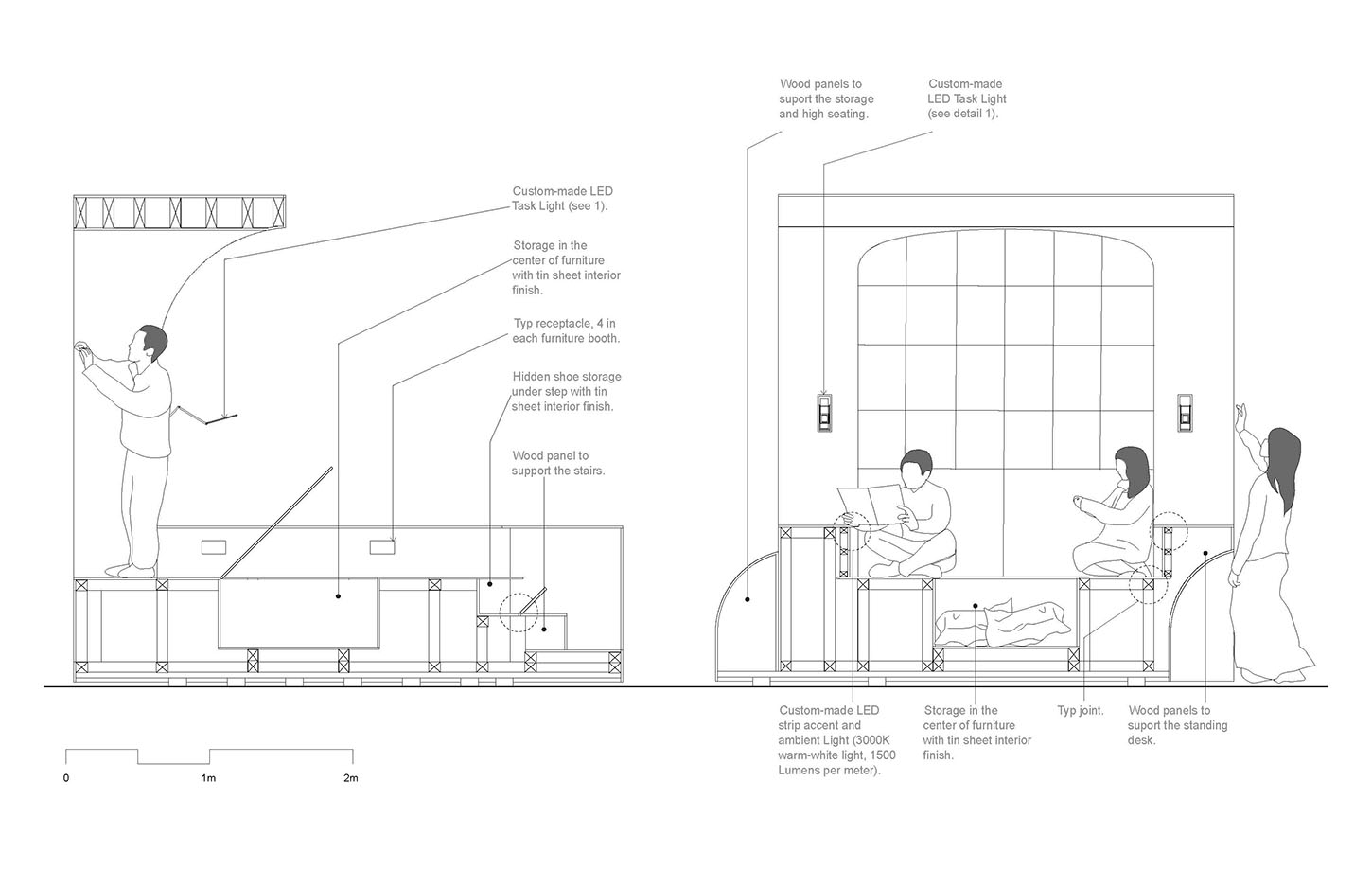 Custom-made LED Task Light (see 1).

Storage in the center of furniture with tin sheet interior finish.

Typ receptacle, 4 in each furniture booth.

Hidden shoe storage under step with tin sheet interior finish.

Wood panel to support the stairs.

0

1m

2m

Wood panels to suport the storage and high seating.

Custom-made LED Task Light (see detail 1).

Custom-made LED strip accent and ambient Light (3000K warm-white light, 1500 Lumens per meter).

Storage in the center of furniture with tin sheet interior finish.

Typ joint.

Wood panels to suport the standing desk.