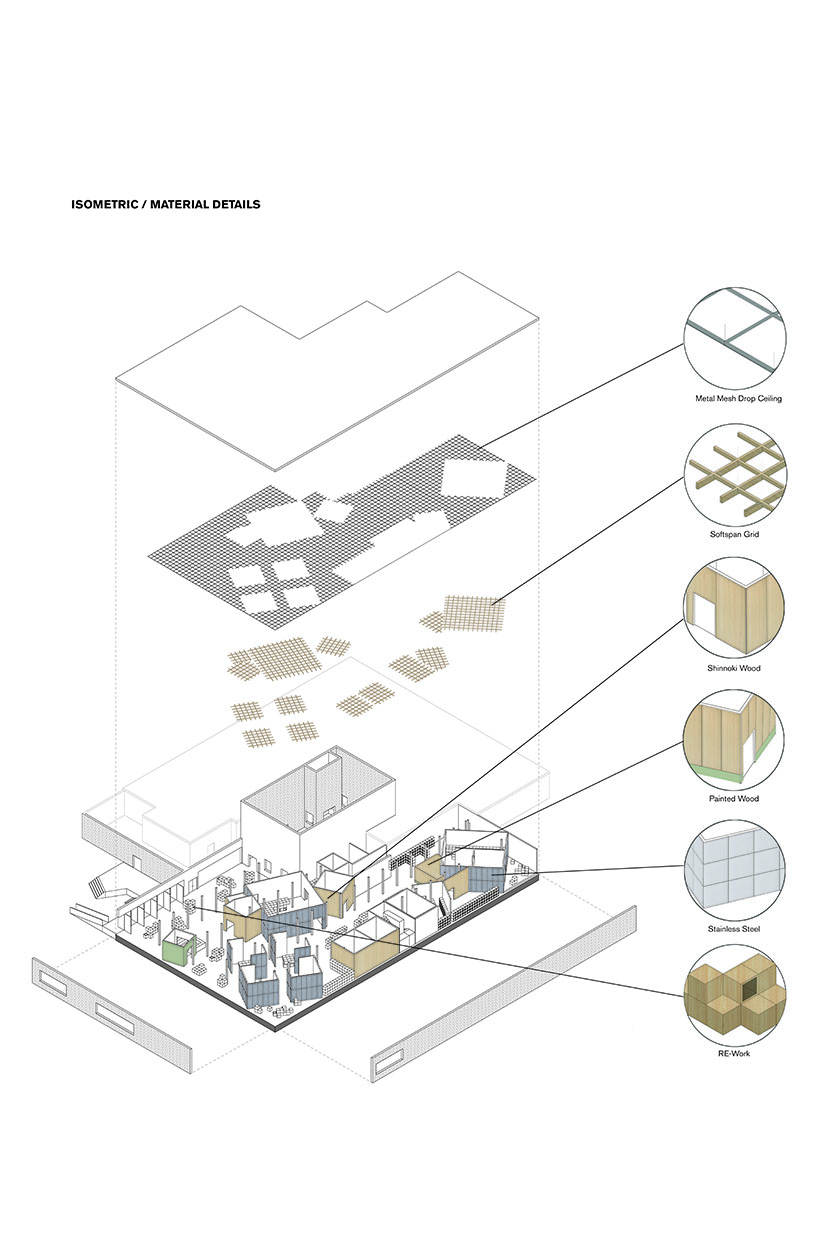 ISOMETRIC / MATERIAL DETAILS

Metal Mesh Drop Ceiling

Softspan Grid

Shinnoki Wood

Painted Wood

Stainless Steel

RE-Work