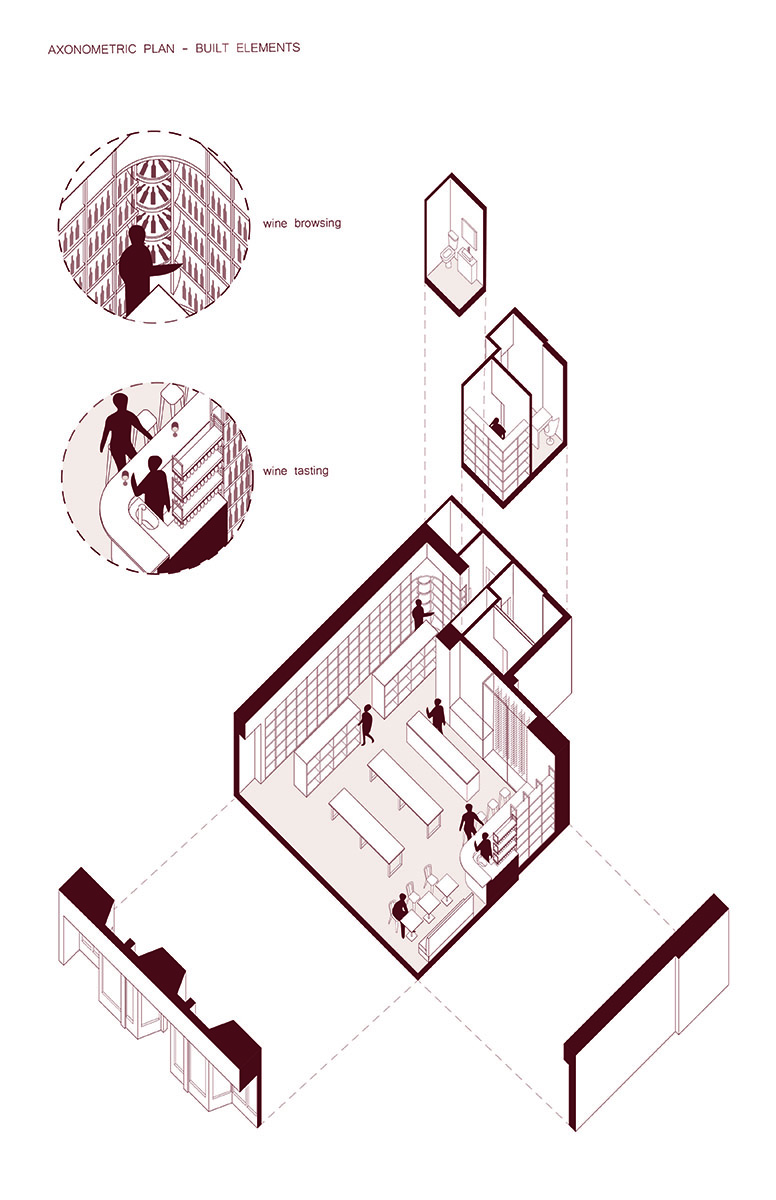 AXONOMETRIC PLAN - BUILT ELEMENTS

wine browsing

wine tasting