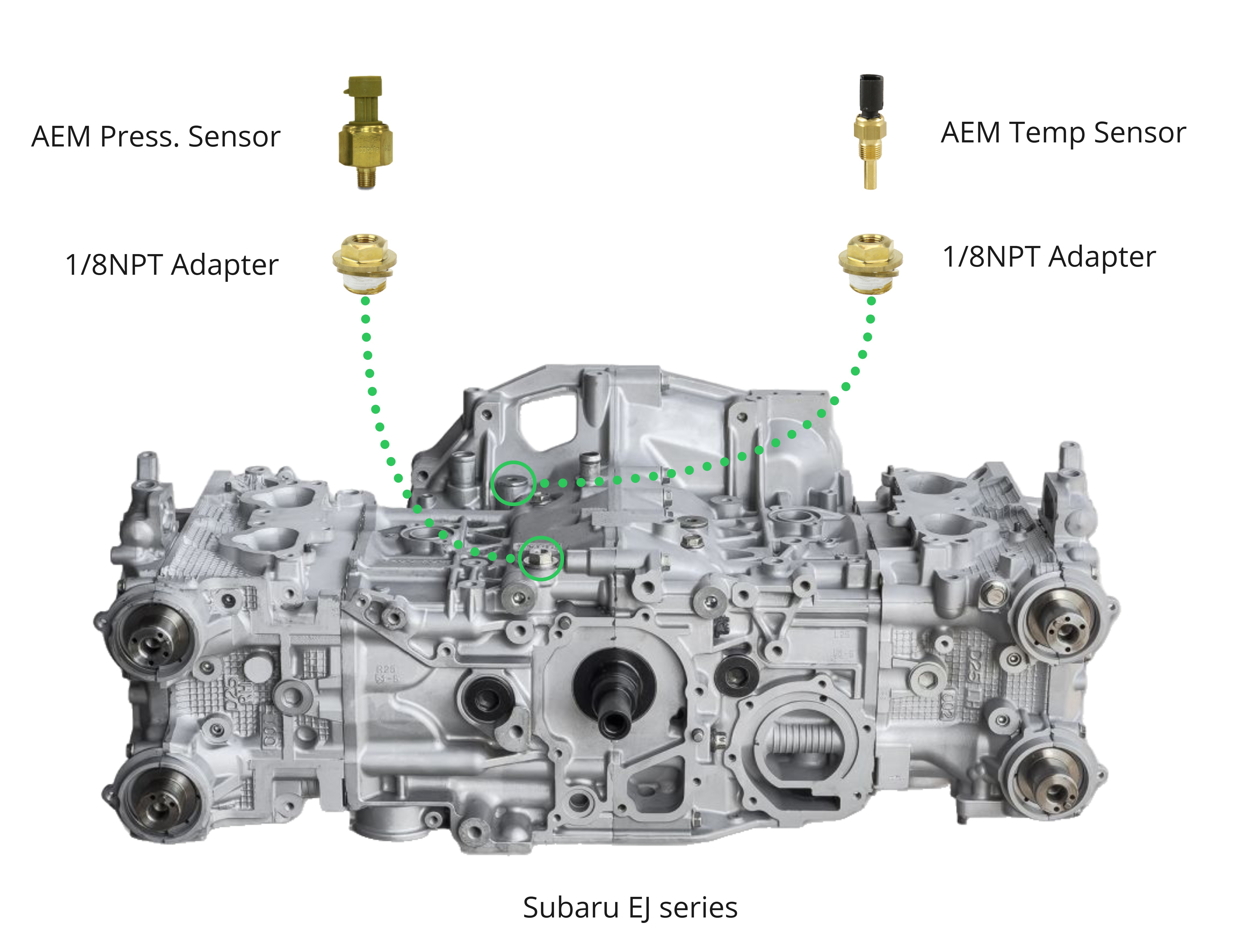 AEM Press. Sensor

AEM Temp Sensor

1/8NPT Adapter

1/8NPT Adapter

Subaru EJ series