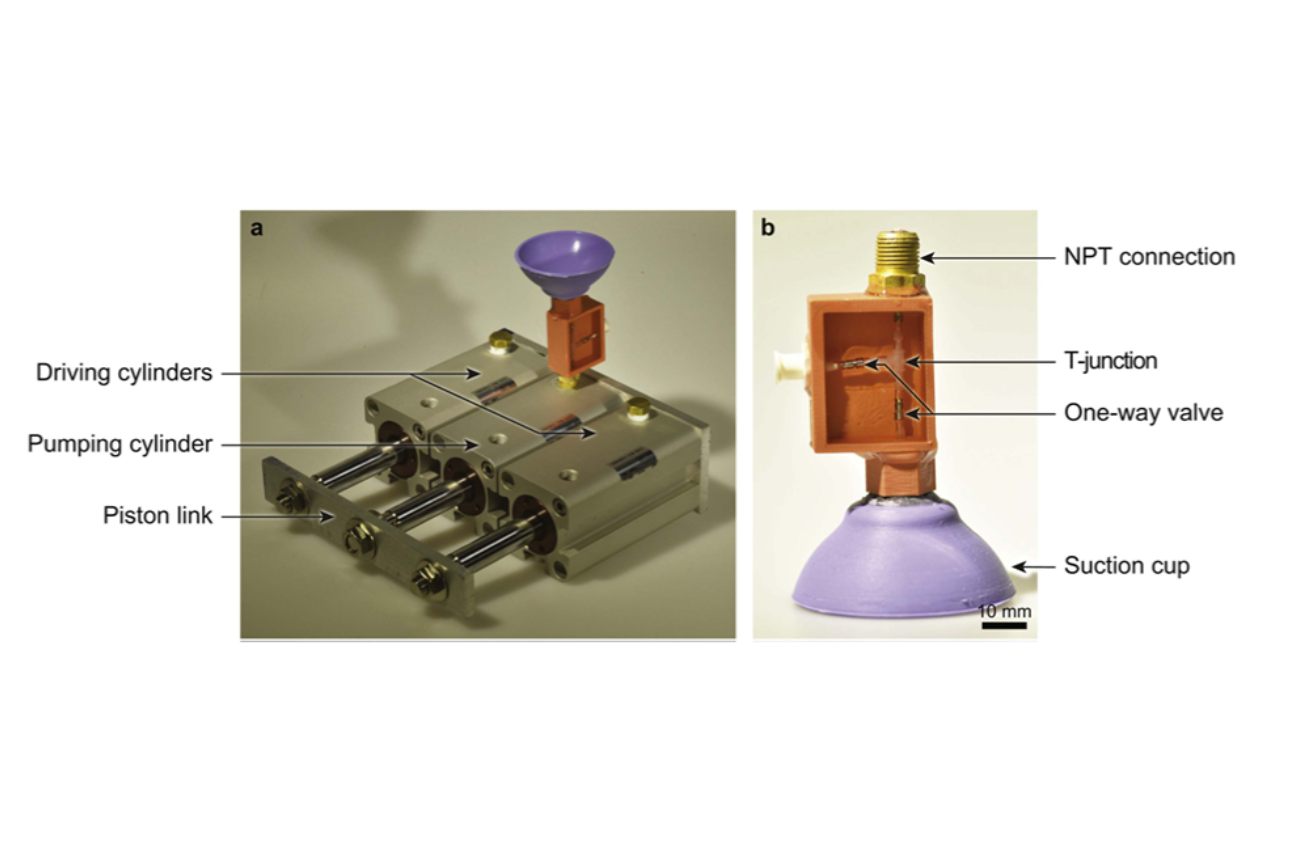 a

Driving cylinders

Pumping cylinder

Piston link

b

NPT connection

T-junction

One-way valve

Suction cup

10 mm