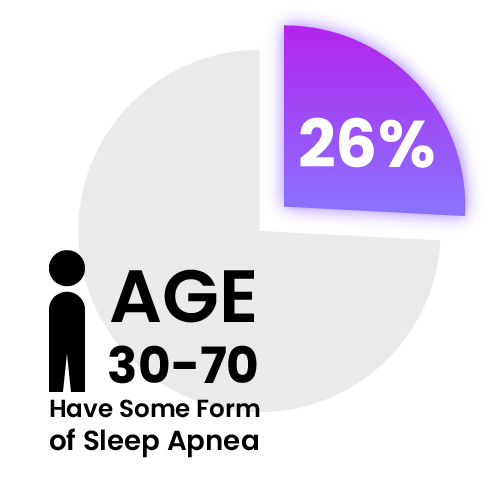 26%

AGE
30-70
Have Some Form of Sleep Apnea