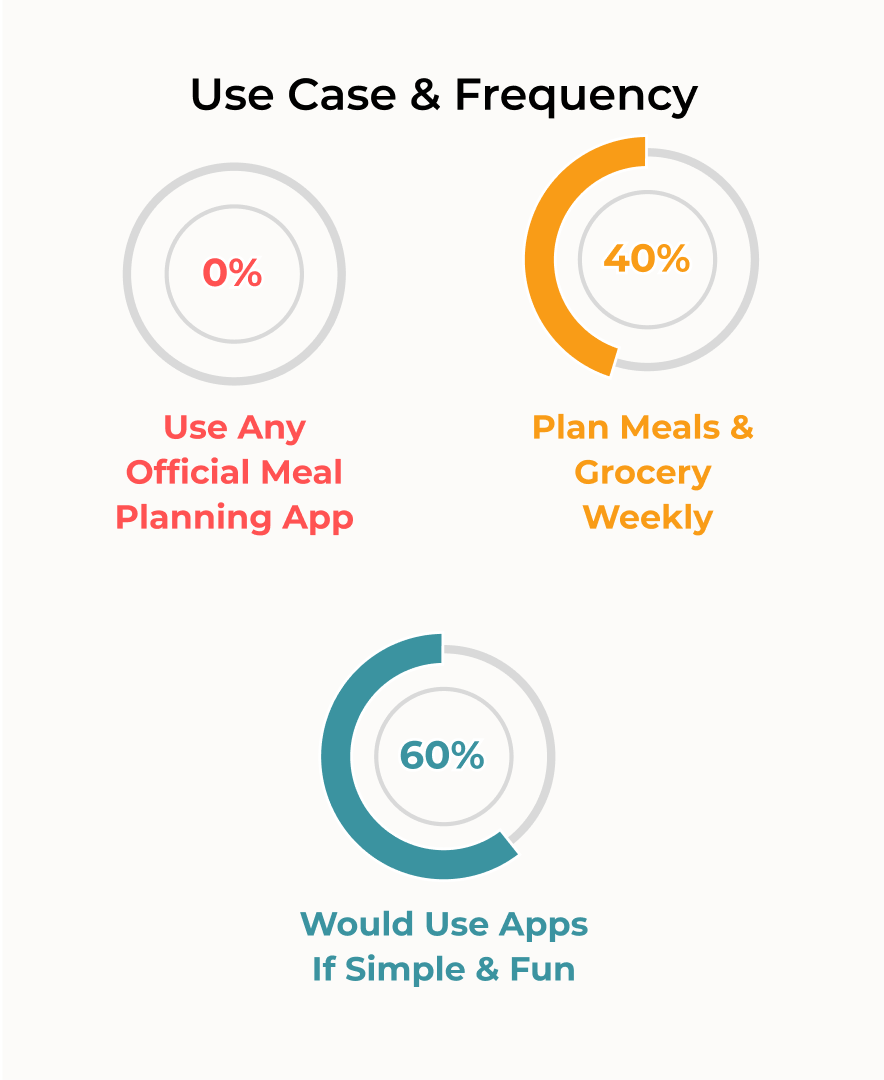 Use Case & Frequency

0%

Use Any Official Meal Planning App

40%

Plan Meals & Grocery Weekly

60%

Would Use Apps If Simple & Fun