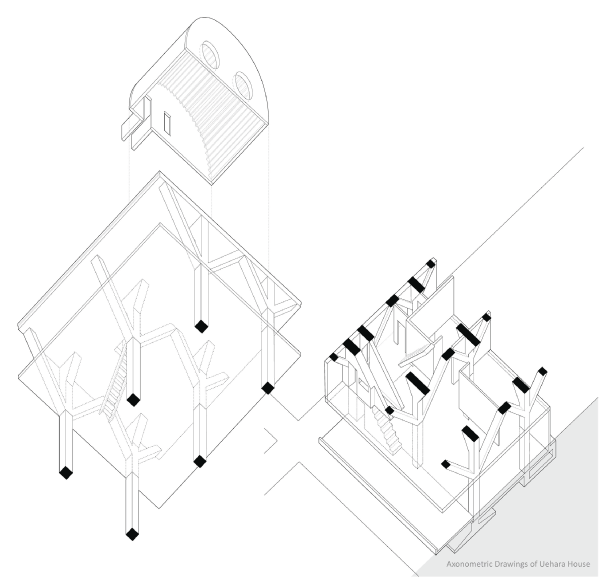 Axonometric Drawings of Uehara House