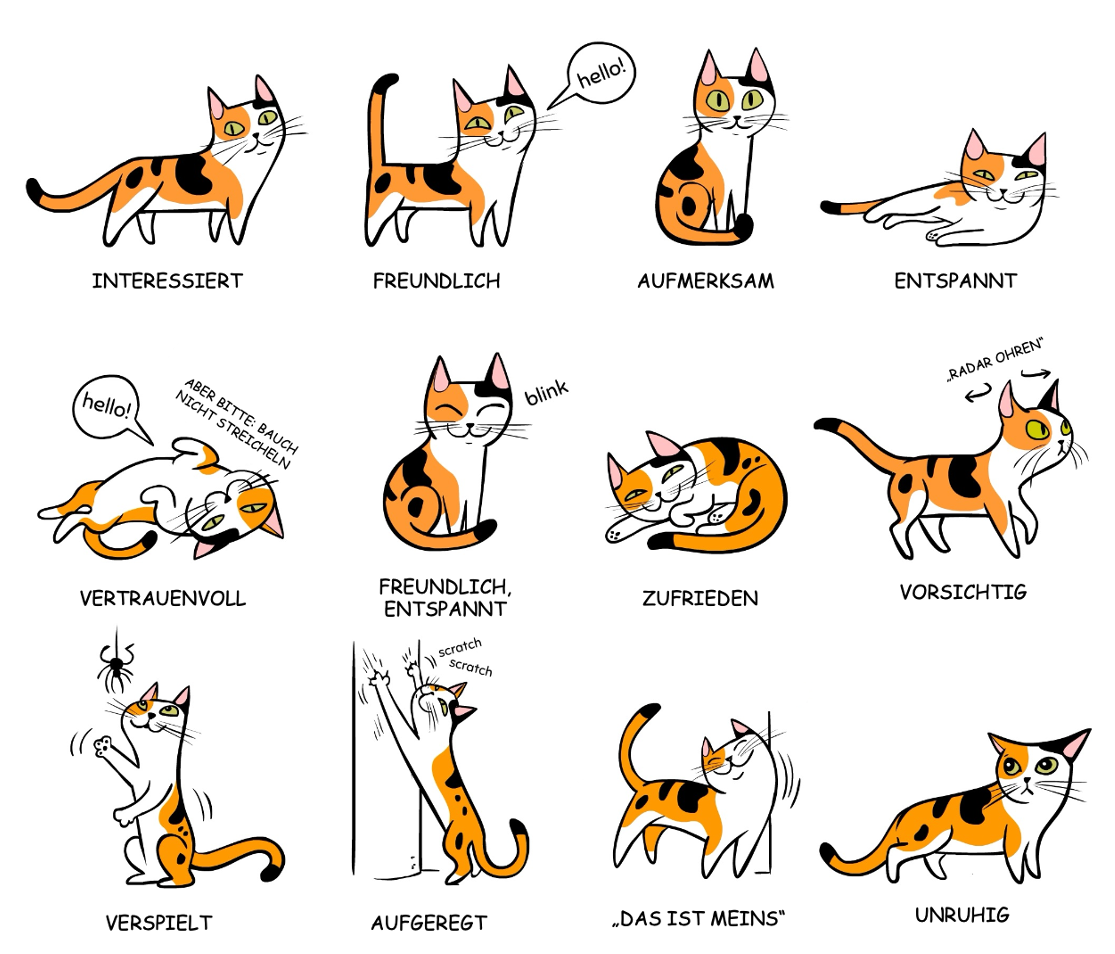 INTERESSIERT

hello!

FREUNDLICH

AUFMERKSAM

ENTSPANNT

hello!

ABER BITTE: BAUCH NICHT STREICHELN

VERTRAUENVOLL

blink

FREUNDLICH, ENTSPANNT

ZUFRIEDEN

„RADAR OHREN"

VORSICHTIG

VERSPIELT

scratch scratch

AUFGEREGT

„DAS IST MEINS"

UNRUHIG