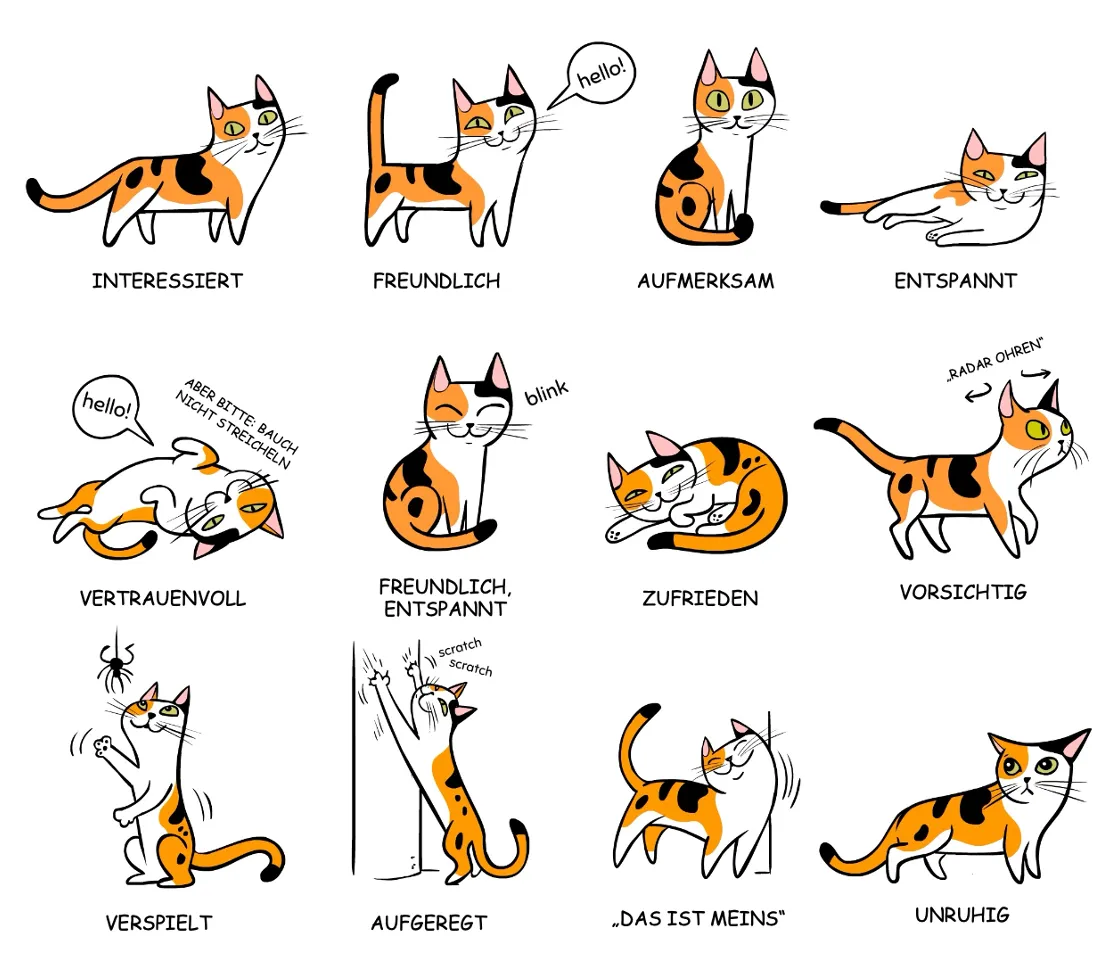 INTERESSIERT

hello!

FREUNDLICH

AUFMERKSAM

ENTSPANNT

hello!

ABER BITTE: BAUCH NICHT STREICHELN

VERTRAUENVOLL

blink

FREUNDLICH, ENTSPANNT

ZUFRIEDEN

„RADAR OHREN"

VORSICHTIG

VERSPIELT

scratch scratch

AUFGEREGT

„DAS IST MEINS"

UNRUHIG