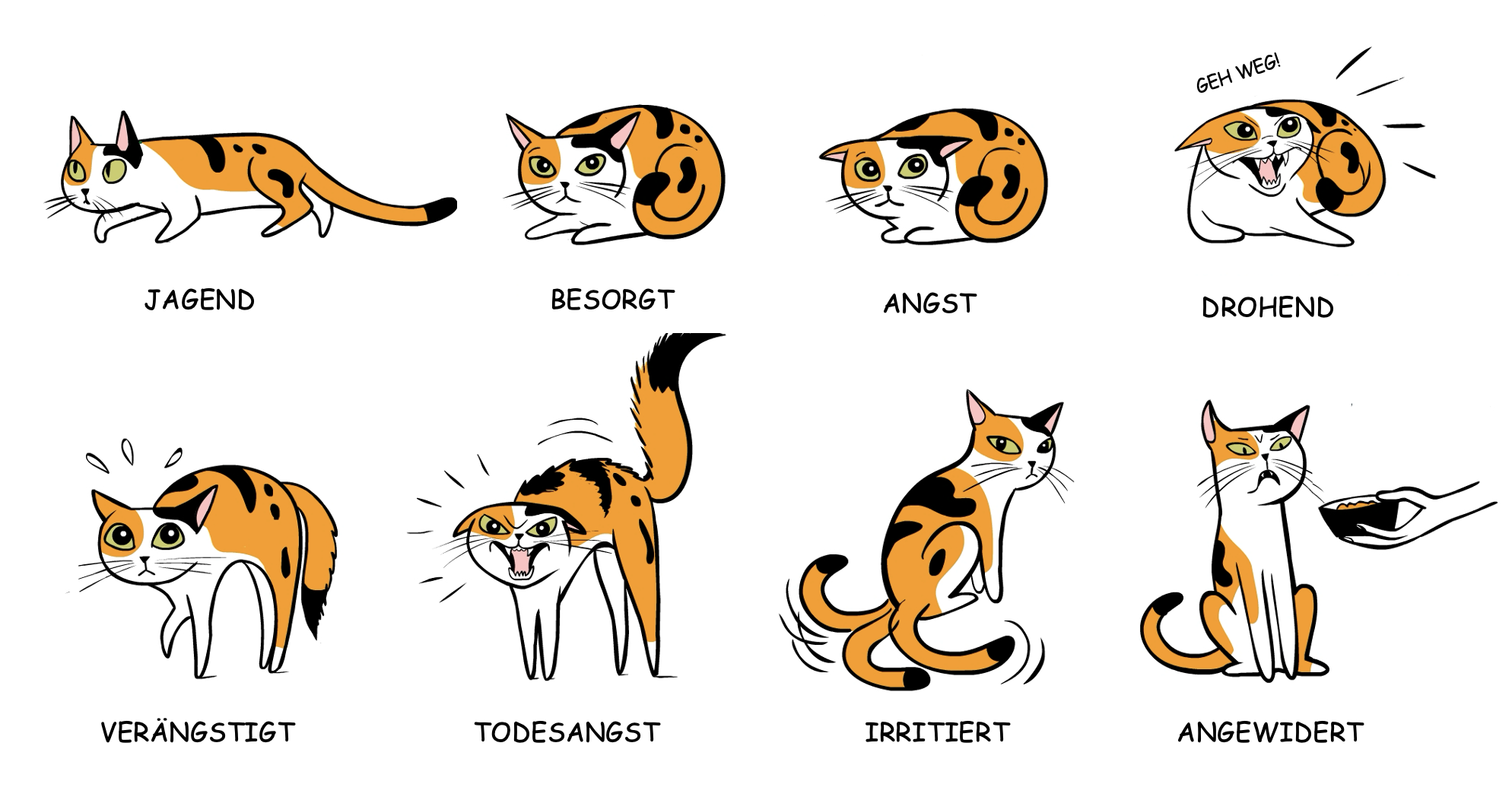 GEH WEG!

JAGEND

BESORGT

ANGST

DROHEND

VERÄNGSTIGT

TODESANGST

IRRITIERT

ANGEWIDERT