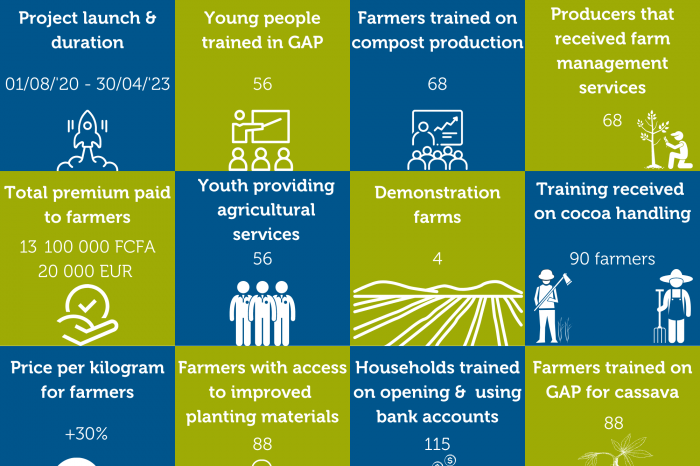 Project launch & duration

01/08/'20 - 30/04/'23

Young people trained in GAP

56

Farmers trained on compost production

68

Producers that received farm management services

68

Total premium paid to farmers

13 100 000 FCFA
20 000 EUR

Youth providing agricultural services

56

Demonstration farms

4

Training received on cocoa handling

90 farmers

Price per kilogram for farmers

+30%

Farmers with access to improved planting materials

88

Households trained on opening & using bank accounts

115

Farmers trained on GAP for cassava

88