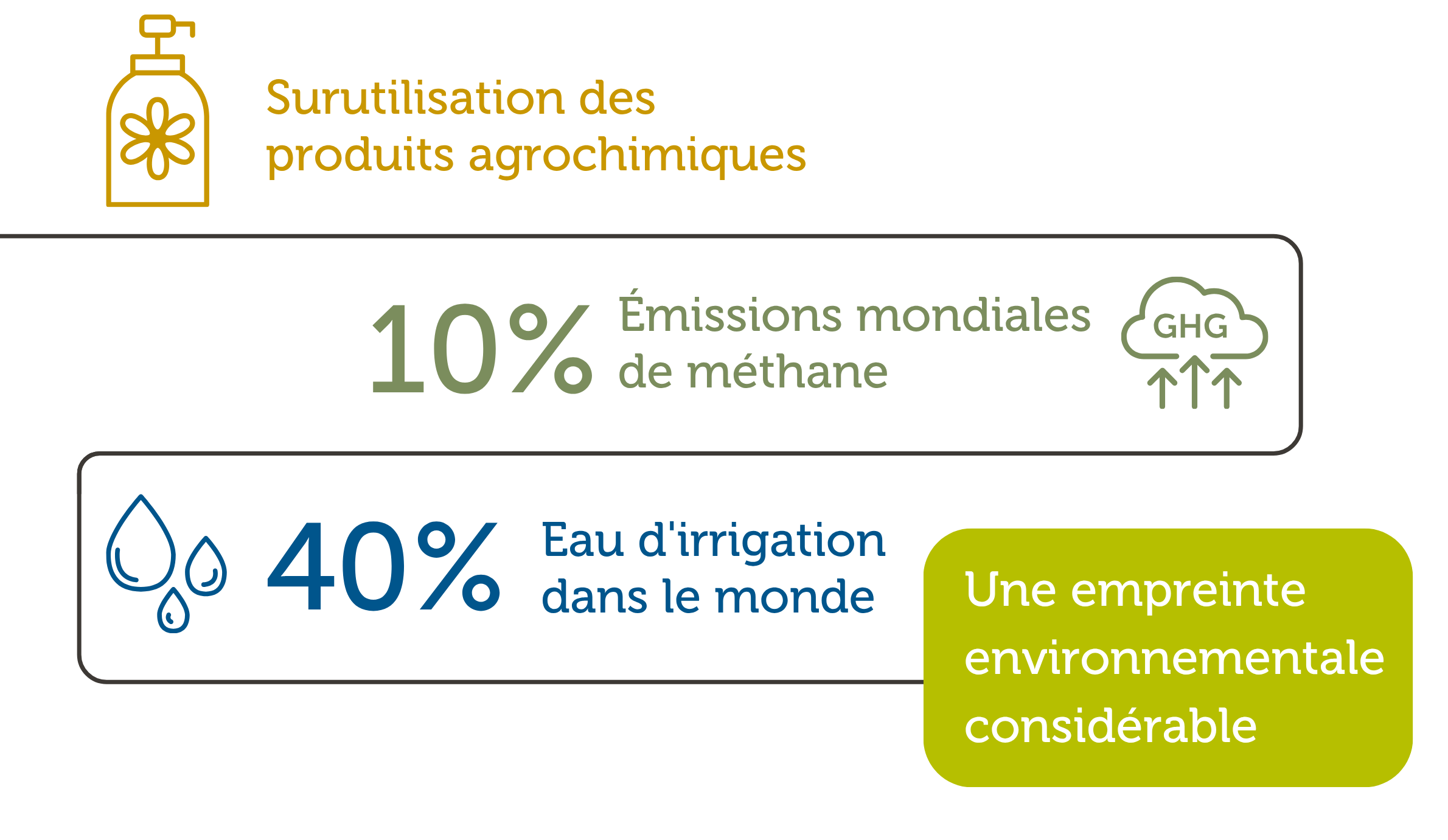 Surutilisation des produits agrochimiques

10% Émissions mondiales de méthane

GHG

40% Eau d'irrigation dans le monde

Une empreinte environnementale considérable