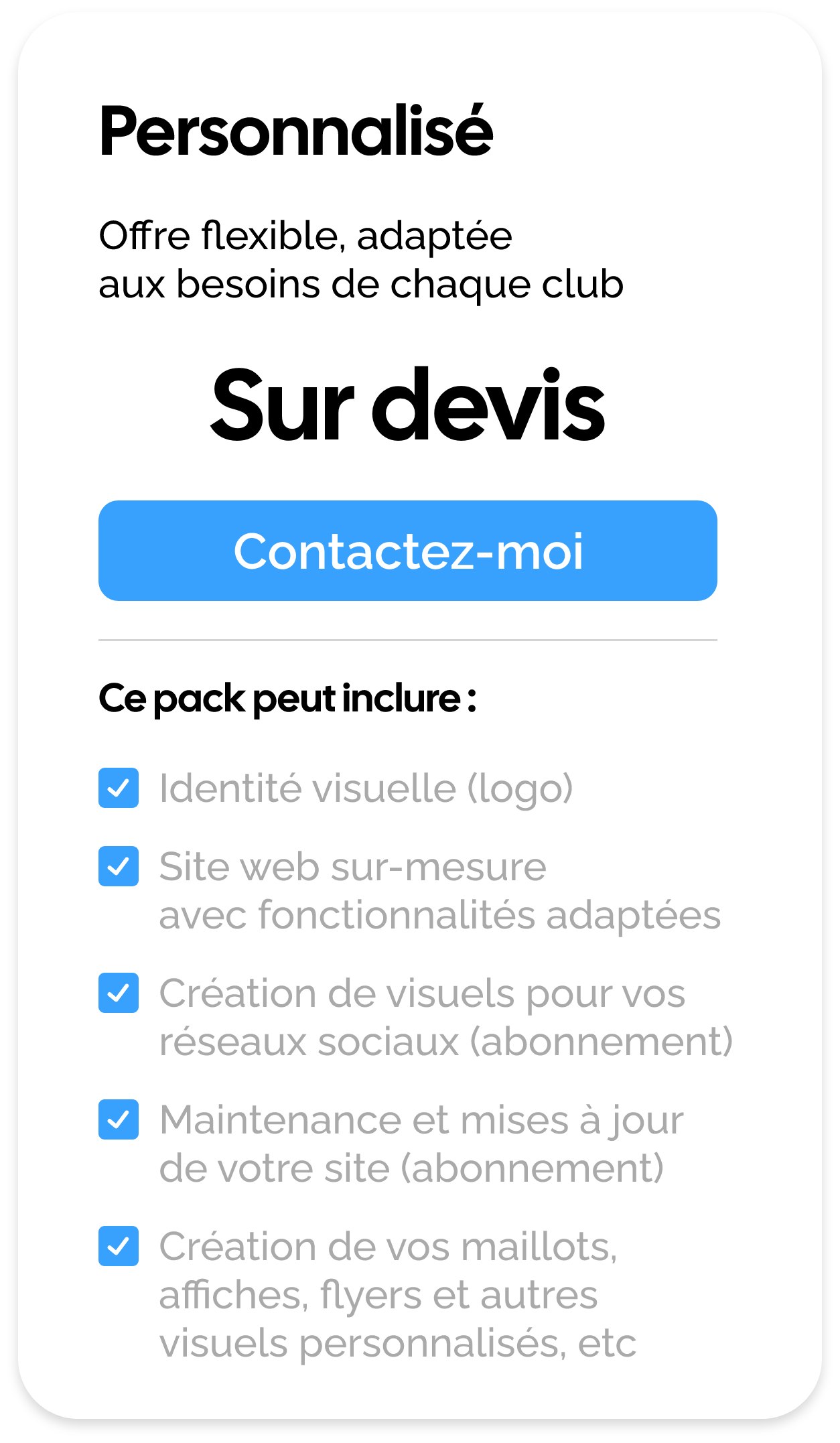 Personnalisé

Offre flexible, adaptée aux besoins de chaque club

Sur devis

Contactez-moi

Ce pack peut inclure :

Identité visuelle (logo)

Site web sur-mesure avec fonctionnalités adaptées

Création de visuels pour vos réseaux sociaux (abonnement)

Maintenance et mises à jour de votre site (abonnement)

Création de vos maillots, affiches, flyers et autres visuels personnalisés, etc