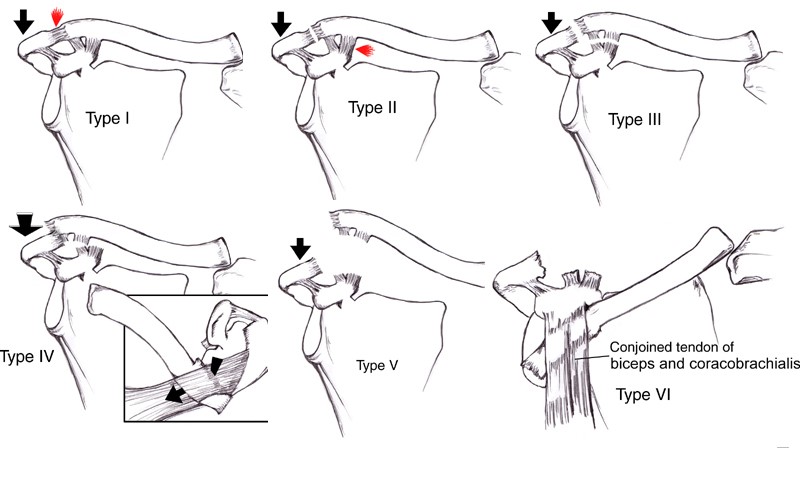 Type I

Type II

Type III

Type IV

Type V

Conjoined tendon of biceps and coracobrachialis

Type VI