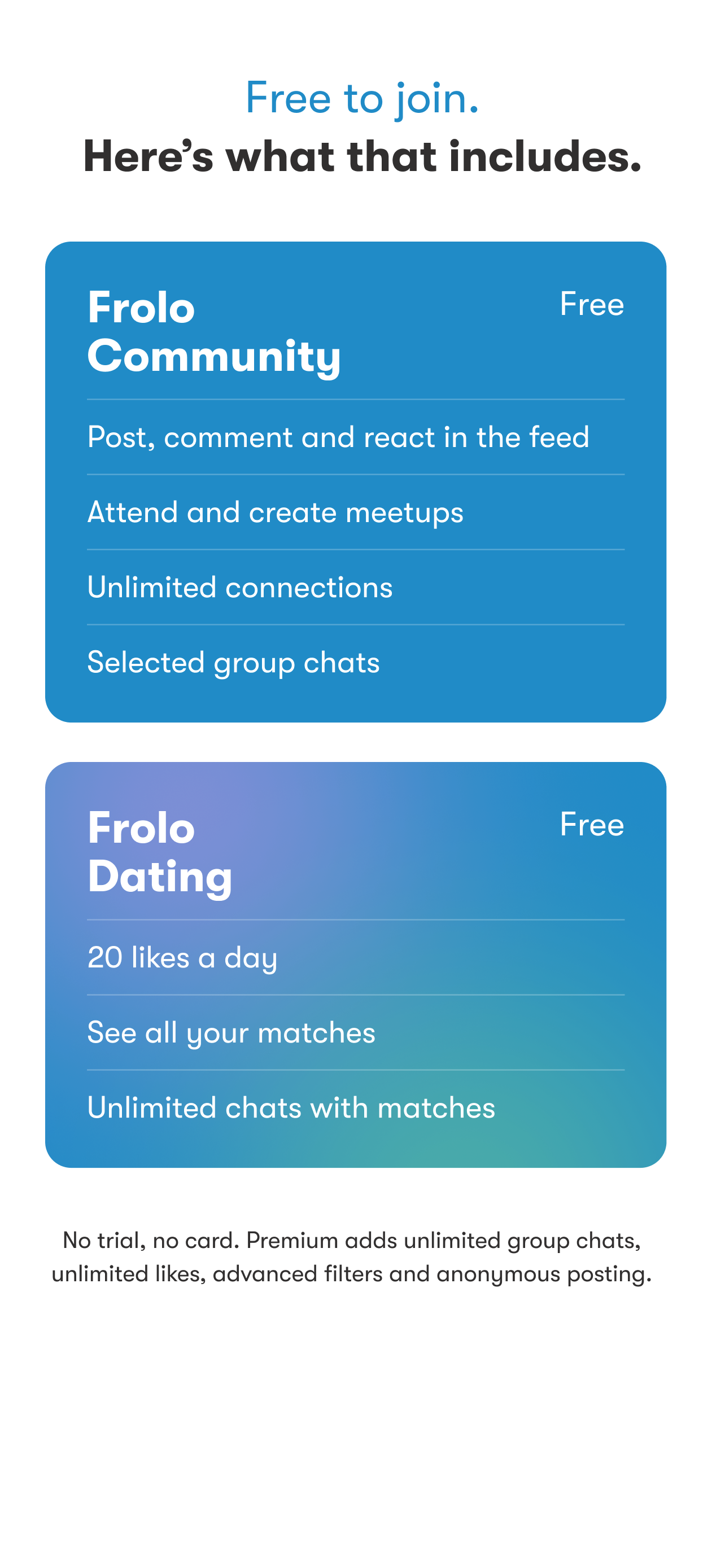 Free to join.
Here’s what that includes.

Frolo Community

Free

Post, comment and react in the feed

Attend and create meetups

Unlimited connections

Selected group chats

Frolo Dating

Free

20 likes a day

See all your matches

Unlimited chats with matches

No trial, no card. Premium adds unlimited group chats, unlimited likes, advanced filters and anonymous posting.