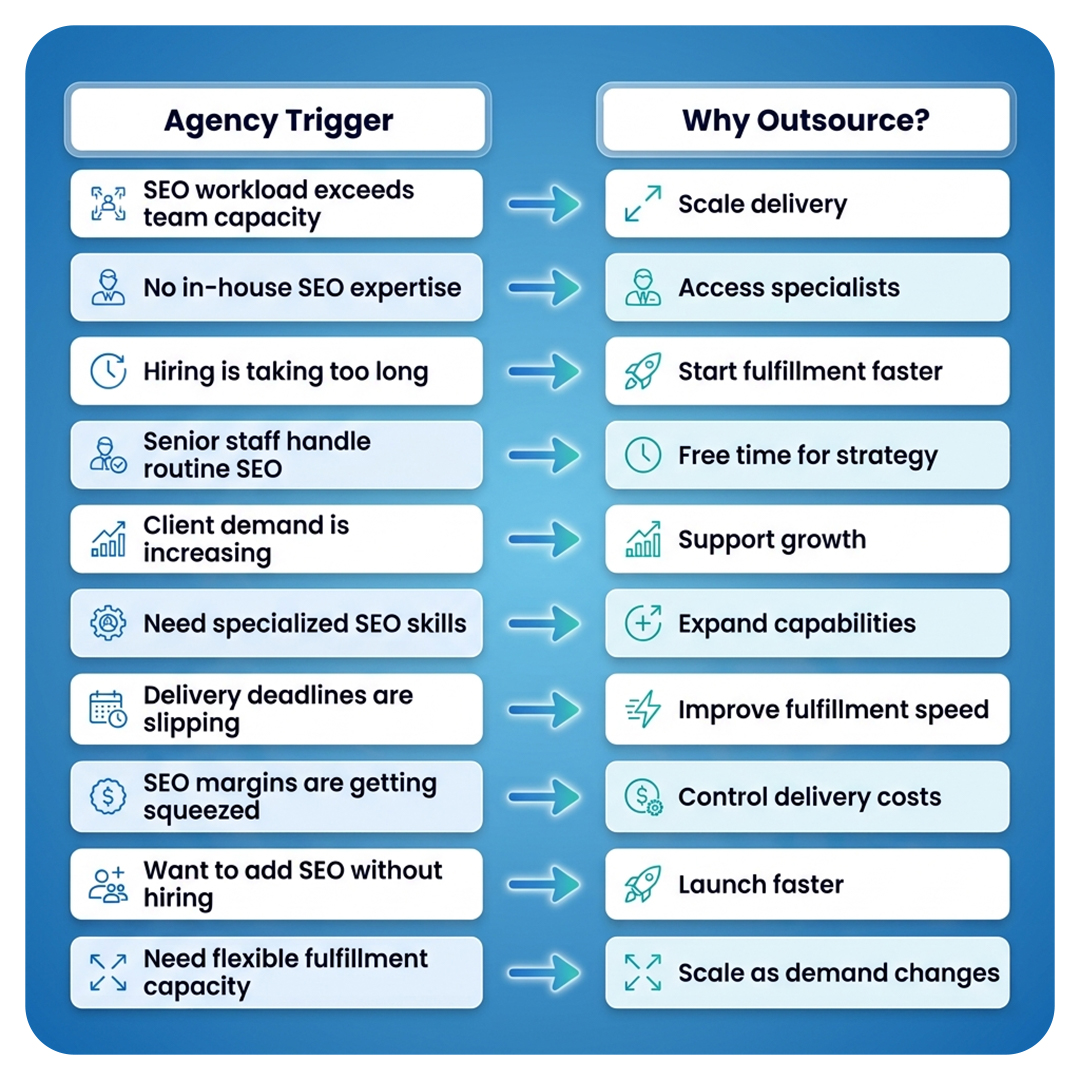 | Agency Trigger | Why Outsource? |
|---|---|
| SEO workload exceeds team capacity | Scale delivery |
| No in-house SEO expertise | Access specialists |
| Hiring is taking too long | Start fulfillment faster |
| Senior staff handle routine SEO | Free time for strategy |
| Client demand is increasing | Support growth |
| Need specialized SEO skills | Expand capabilities |
| Delivery deadlines are slipping | Improve fulfillment speed |
| SEO margins are getting squeezed | Control delivery costs |
| Want to add SEO without hiring | Launch faster |
| Need flexible fulfillment capacity | Scale as demand changes |