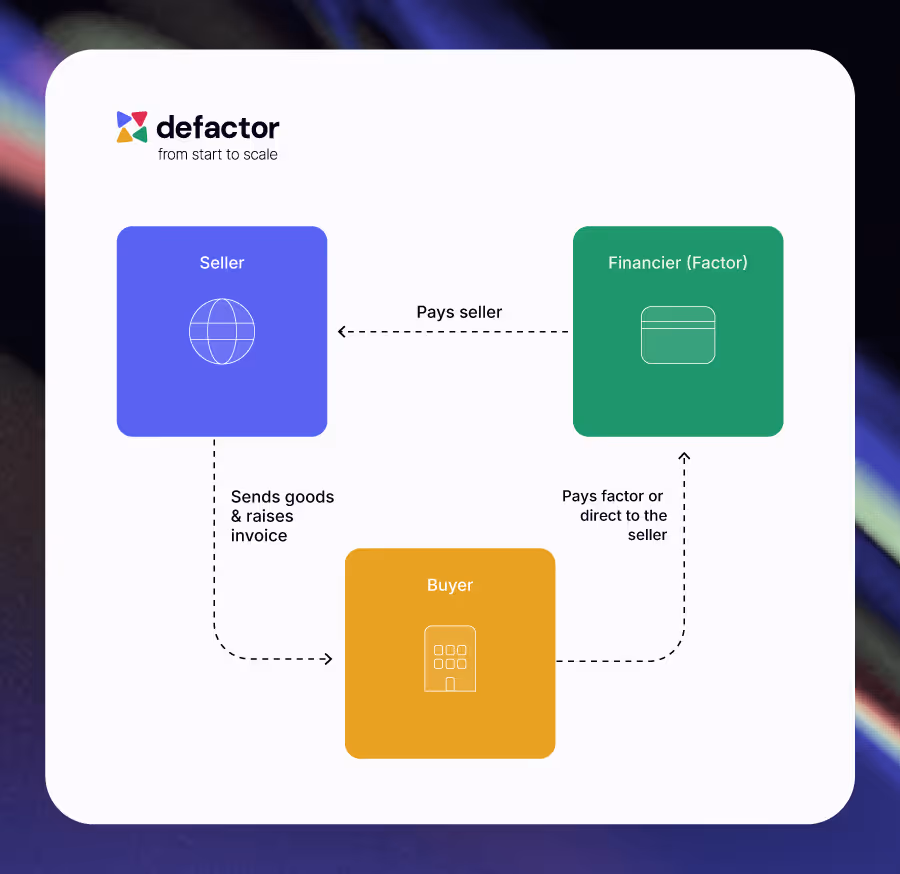 defactor
from start to scale

Seller

Pays seller

Financier (Factor)

Sends goods & raises invoice

Pays factor or direct to the seller

Buyer