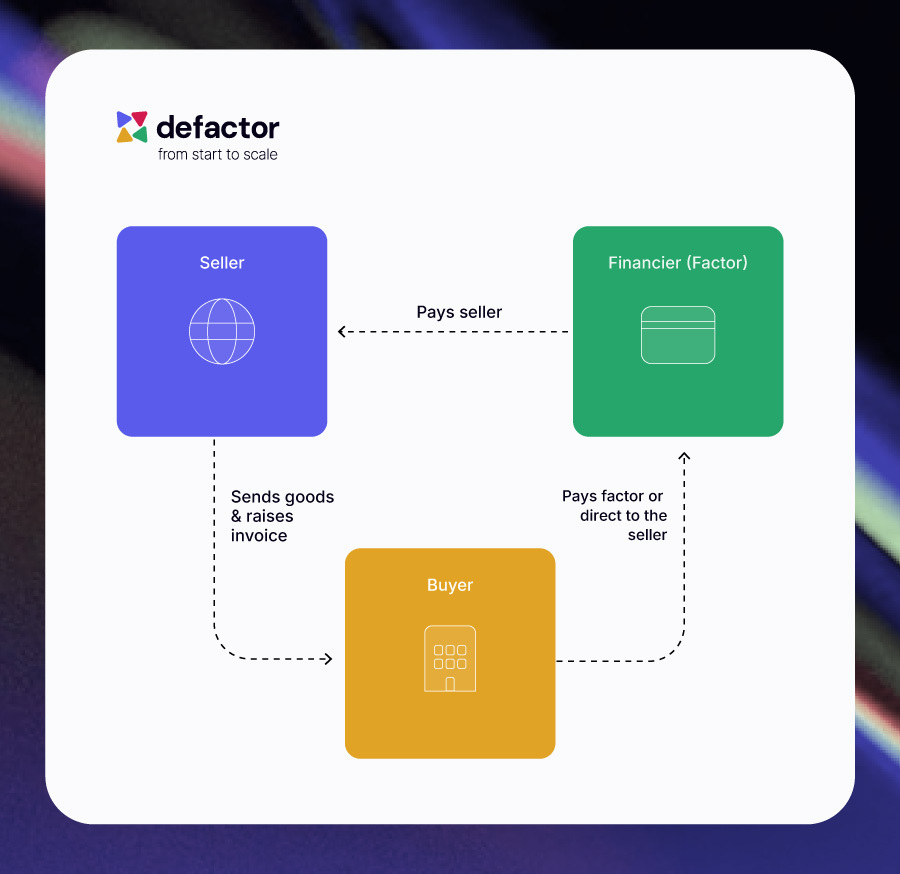 defactor
from start to scale

Seller

Pays seller

Financier (Factor)

Sends goods & raises invoice

Pays factor or direct to the seller

Buyer