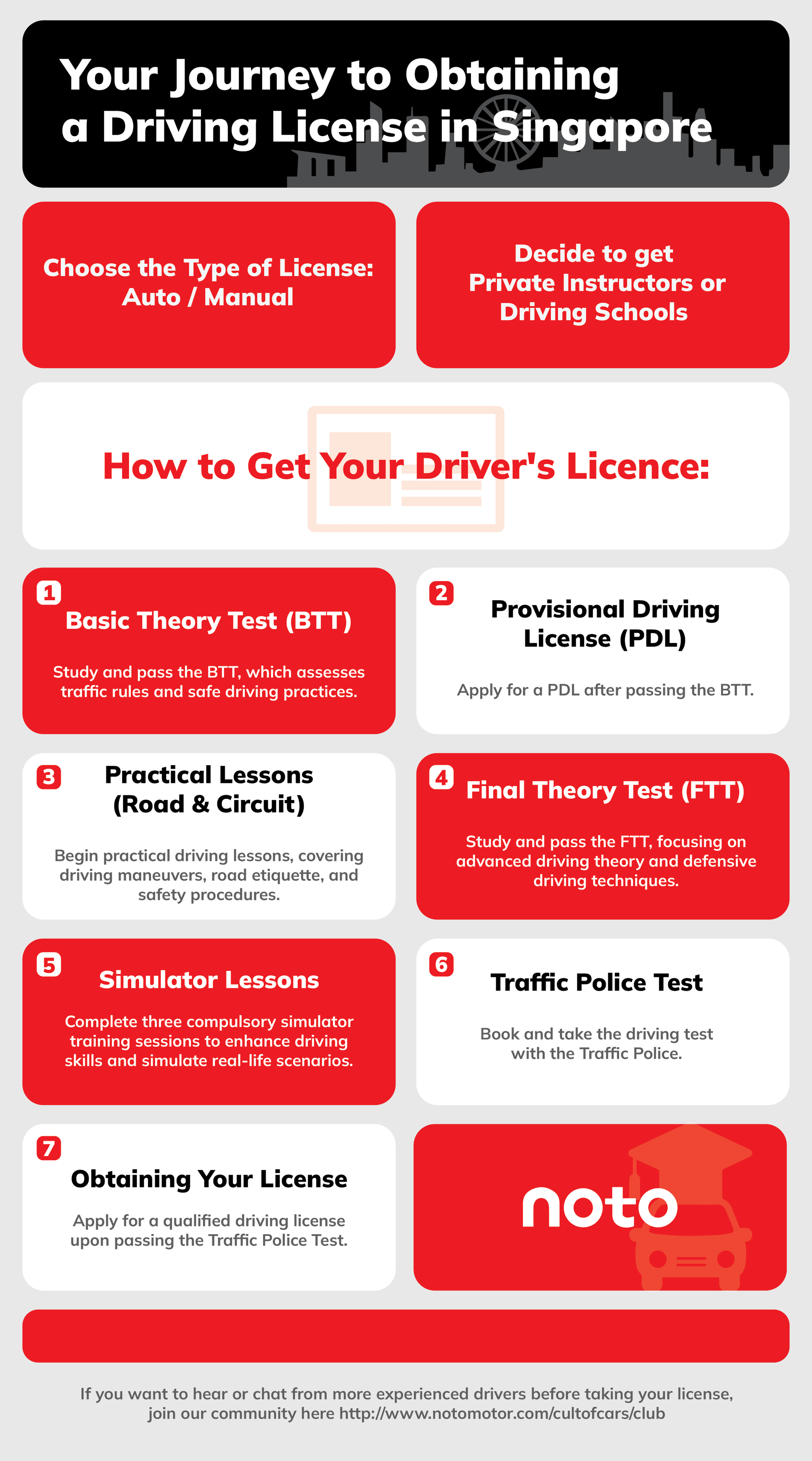 Your Journey to Obtaining a Driving License in Singapore

Choose the Type of License: Auto / Manual

Decide to get Private Instructors or Driving Schools

How to Get Your Driver's Licence:

1
Basic Theory Test (BTT)

Study and pass the BTT, which assesses traffic rules and safe driving practices.

2
Provisional Driving License (PDL)

Apply for a PDL after passing the BTT.

3
Practical Lessons (Road & Circuit)

Begin practical driving lessons, covering driving maneuvers, road etiquette, and safety procedures.

4
Final Theory Test (FTT)

Study and pass the FTT, focusing on advanced driving theory and defensive driving techniques.

5
Simulator Lessons

Complete three compulsory simulator training sessions to enhance driving skills and simulate real-life scenarios.

6
Traffic Police Test

Book and take the driving test with the Traffic Police.

7
Obtaining Your License

Apply for a qualified driving license upon passing the Traffic Police Test.

noto

If you want to hear or chat from more experienced drivers before taking your license, join our community here http://www.notomotor.com/cultofcars/club