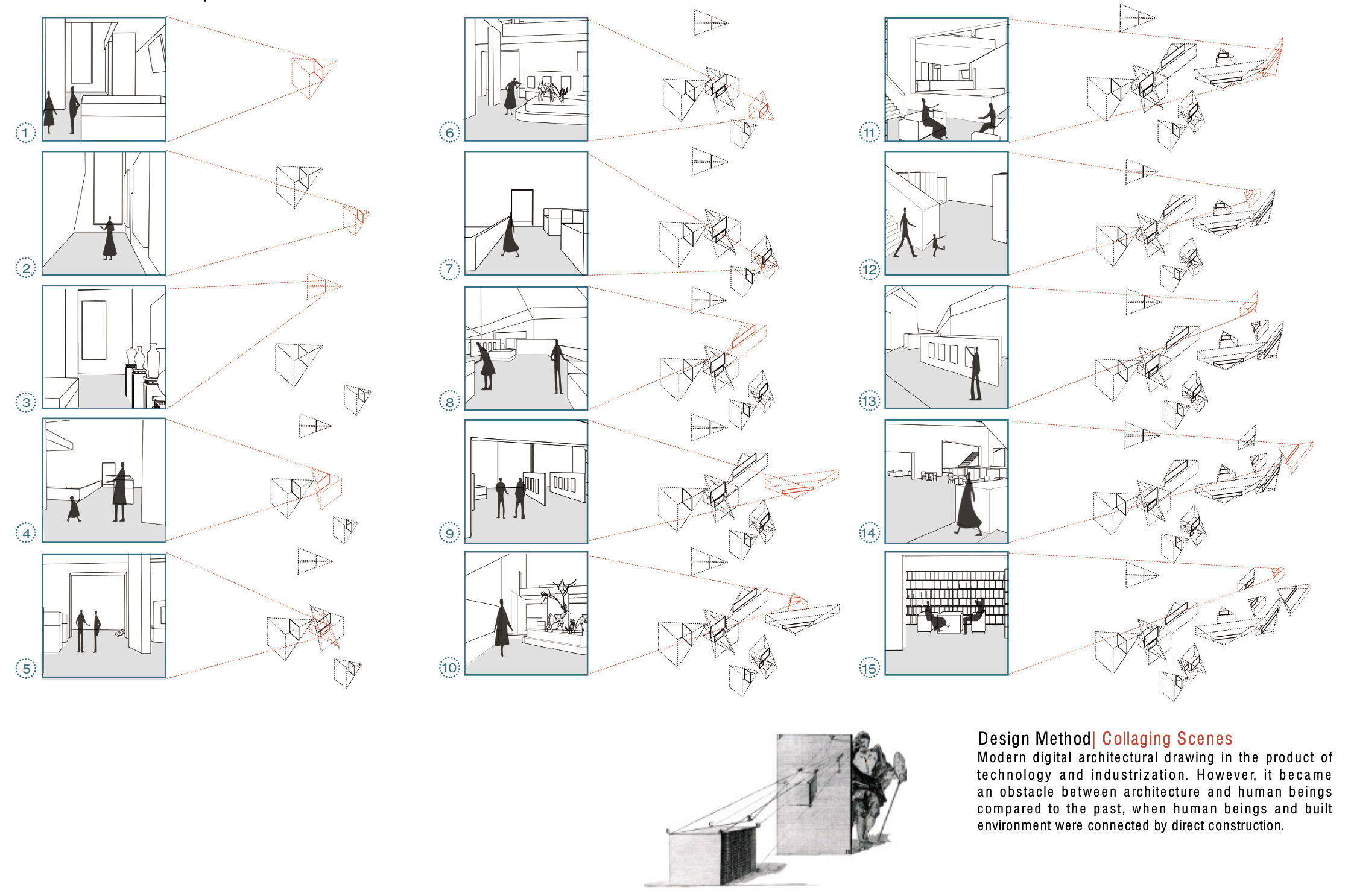 1

2

3

4

5

6

7

8

9

10

11

12

13

14

15

Design Method| Collaging Scenes
Modern digital architectural drawing in the product of technology and industrization. However, it became an obstacle between architecture and human beings compared to the past, when human beings and built environment were connected by direct construction.