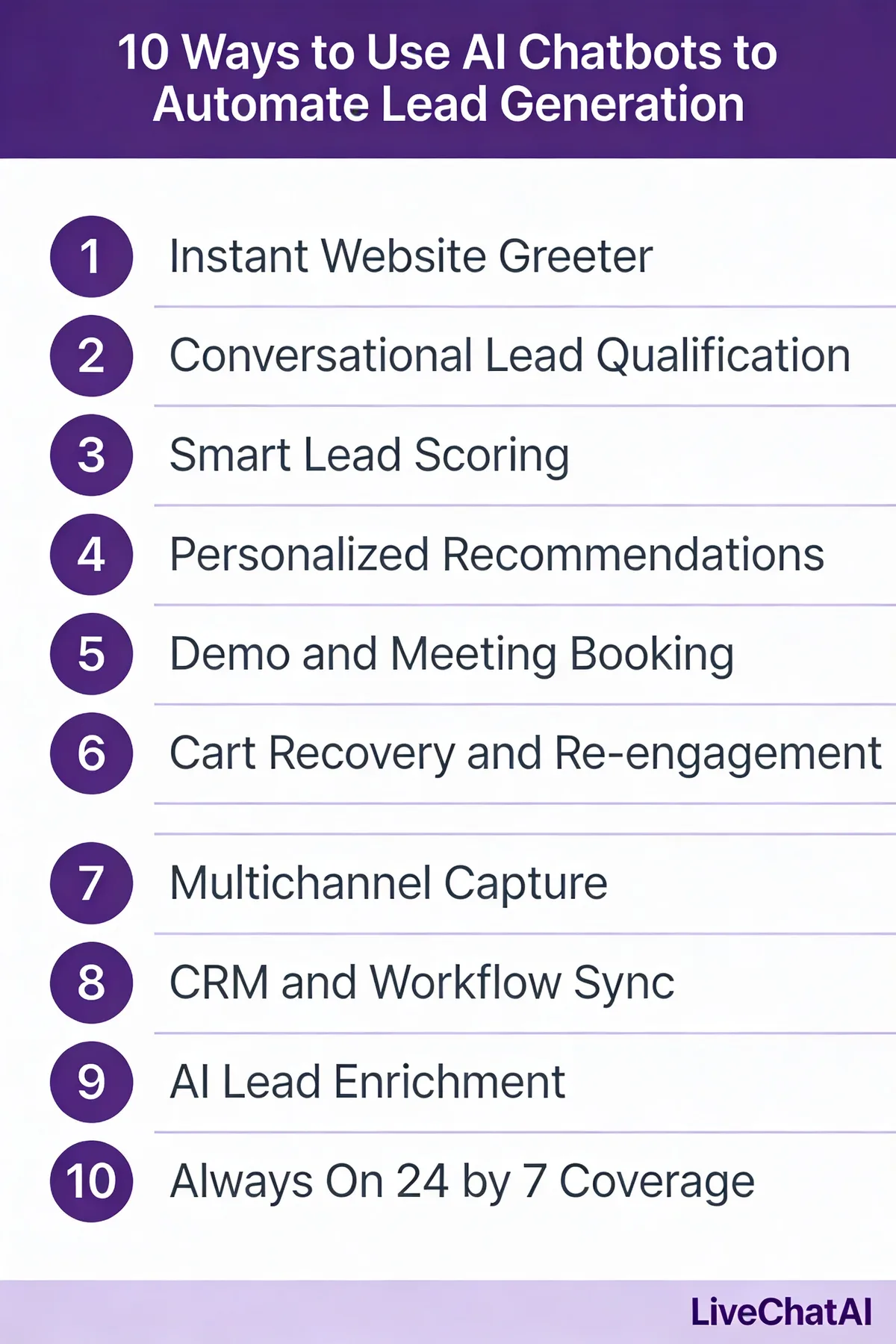 10 Ways to Use AI Chatbots to Automate Lead Generation

1 Instant Website Greeter

2 Conversational Lead Qualification

3 Smart Lead Scoring

4 Personalized Recommendations

5 Demo and Meeting Booking

6 Cart Recovery and Re-engagement

7 Multichannel Capture

8 CRM and Workflow Sync

9 AI Lead Enrichment

10 Always On 24 by 7 Coverage

LiveChatAI