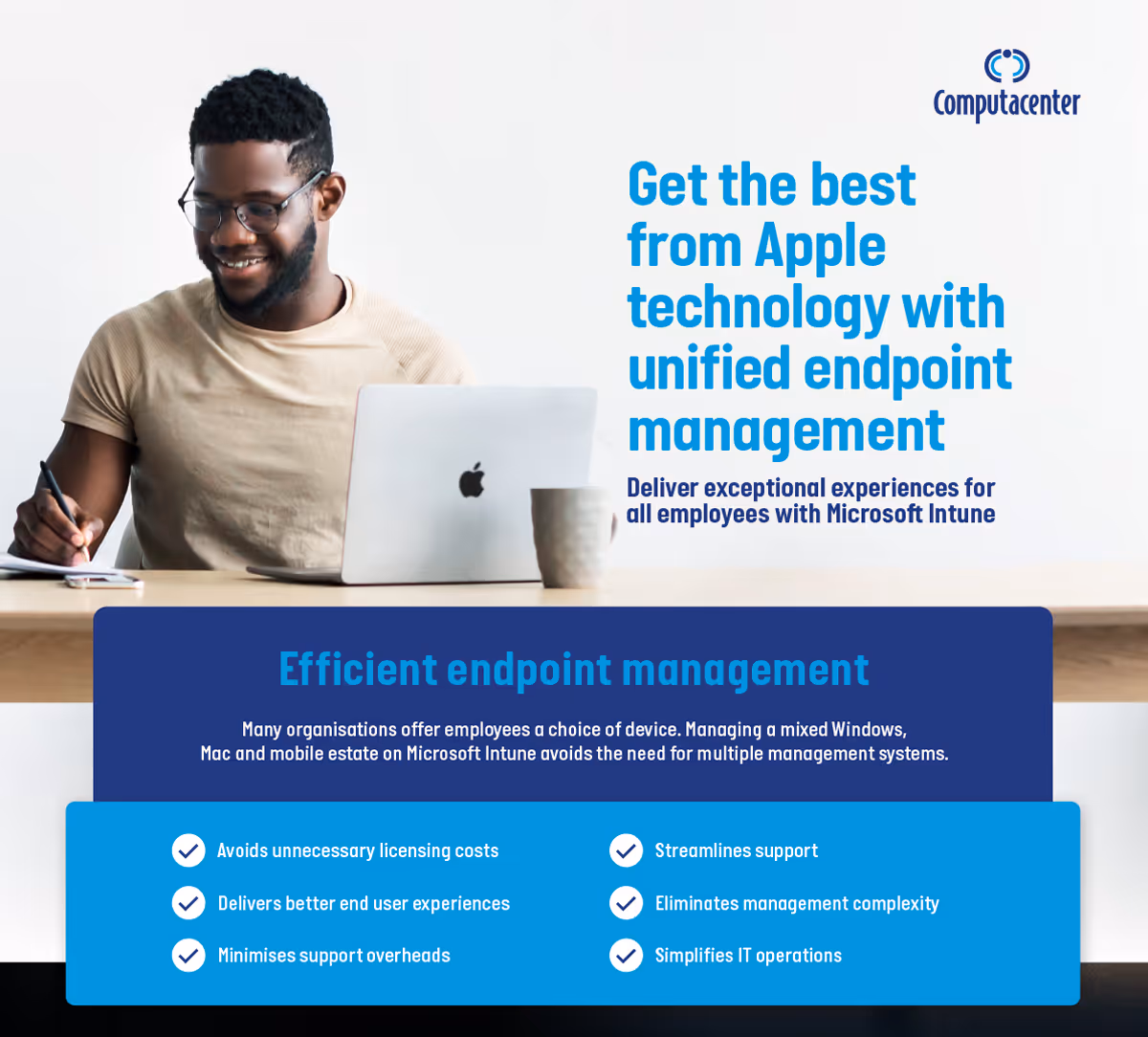 Computacenter

Get the best from Apple technology with unified endpoint management

Deliver exceptional experiences for all employees with Microsoft Intune

Efficient endpoint management

Many organisations offer employees a choice of device. Managing a mixed Windows, Mac and mobile estate on Microsoft Intune avoids the need for multiple management systems.

Avoids unnecessary licensing costs

Delivers better end user experiences

Minimises support overheads

Streamlines support

Eliminates management complexity

Simplifies IT operations