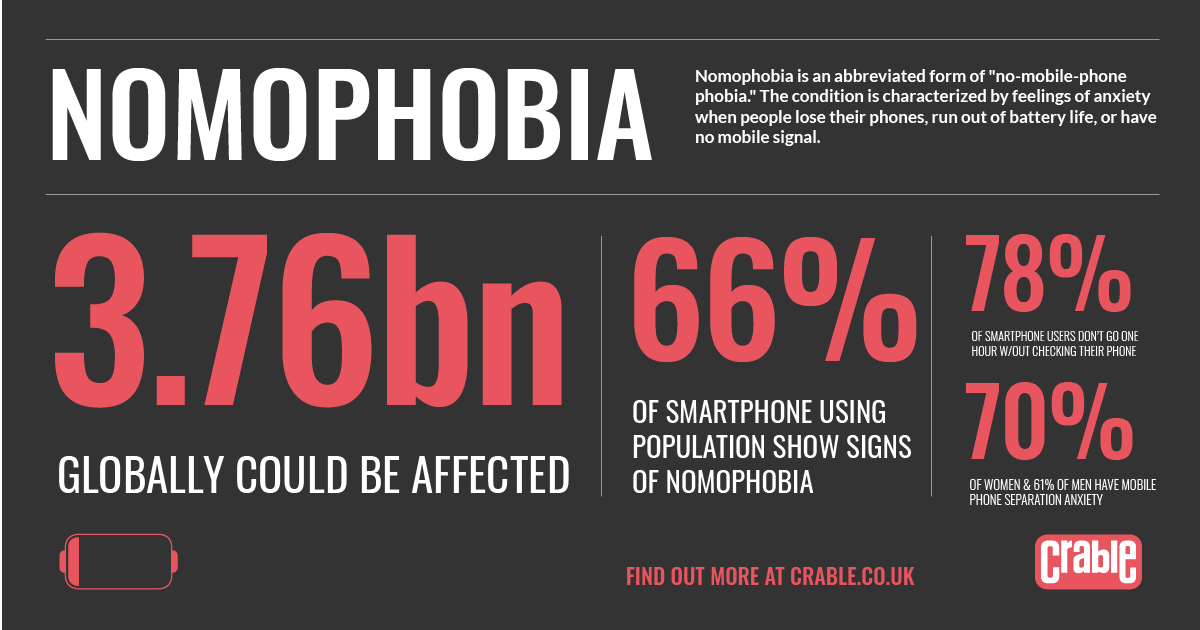 NOMOPHOBIA

Nomophobia is an abbreviated form of "no-mobile-phone phobia." The condition is characterized by feelings of anxiety when people lose their phones, run out of battery life, or have no mobile signal.

3.76bn

GLOBALLY COULD BE AFFECTED

66%

OF SMARTPHONE USING POPULATION SHOW SIGNS OF NOMOPHOBIA

78%

OF SMARTPHONE USERS DON'T GO ONE HOUR W/OUT CHECKING THEIR PHONE

70%

OF WOMEN & 61% OF MEN HAVE MOBILE PHONE SEPARATION ANXIETY

FIND OUT MORE AT CRABLE.CO.UK

CRABLE