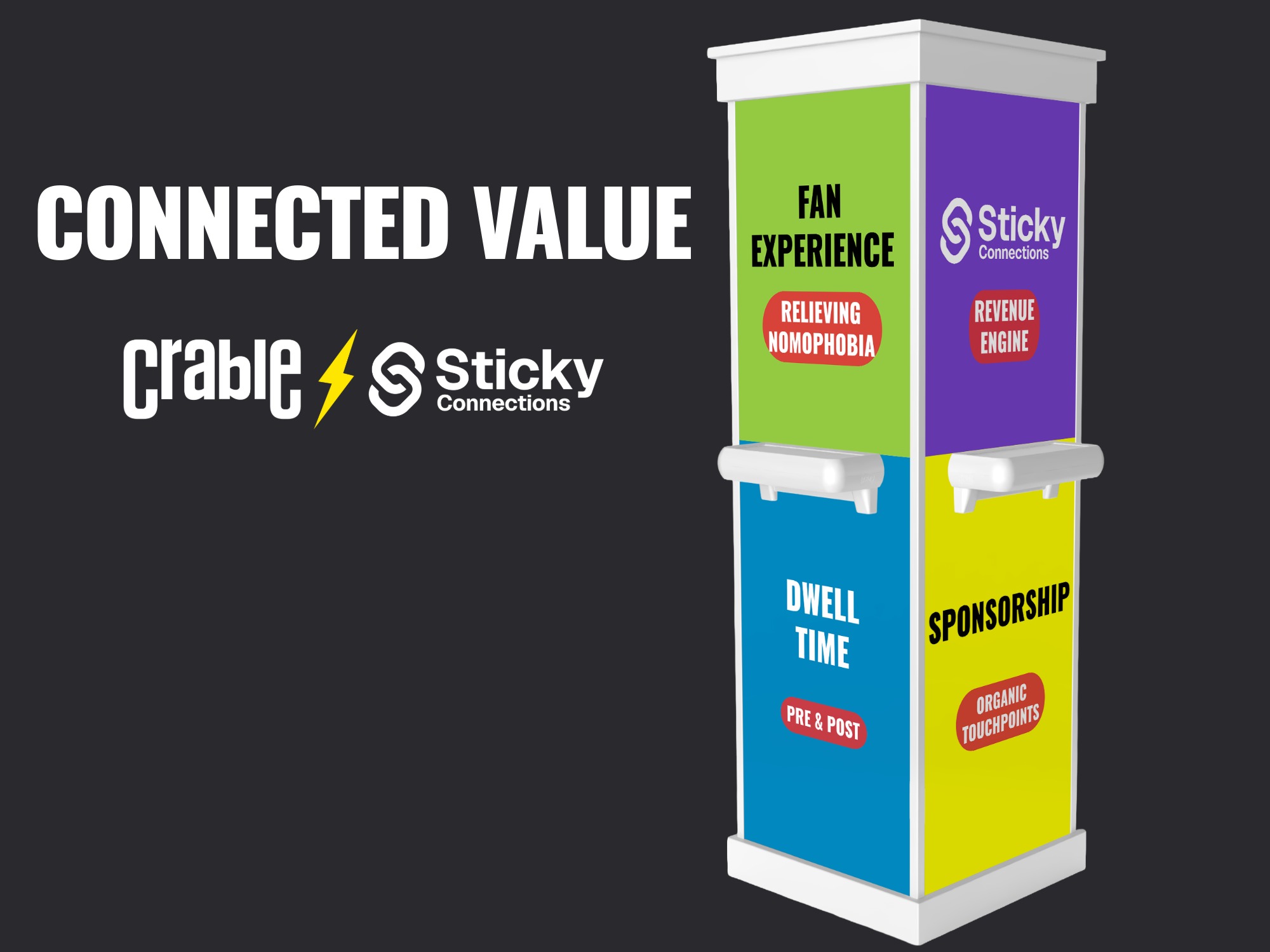 CONNECTED VALUE

Crable Sticky Connections

FAN EXPERIENCE

RELIEVING NOMOPHOBIA

Sticky Connections

REVENUE ENGINE

DWELL TIME

PRE & POST

SPONSORSHIP

ORGANIC TOUCHPOINTS