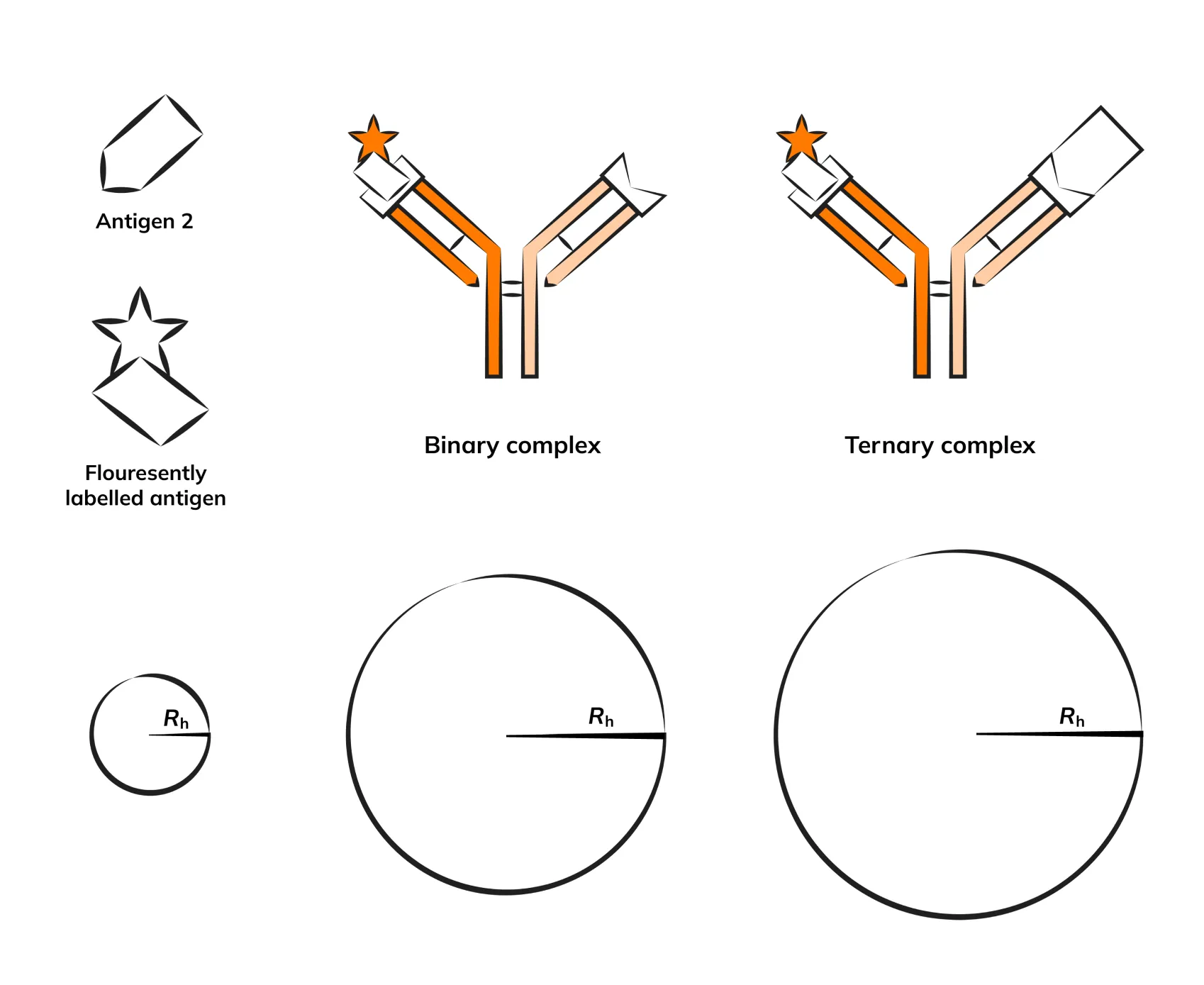 Antigen 2

Flouresently labelled antigen

Binary complex

Ternary complex

$R_h$

$R_h$

$R_h$