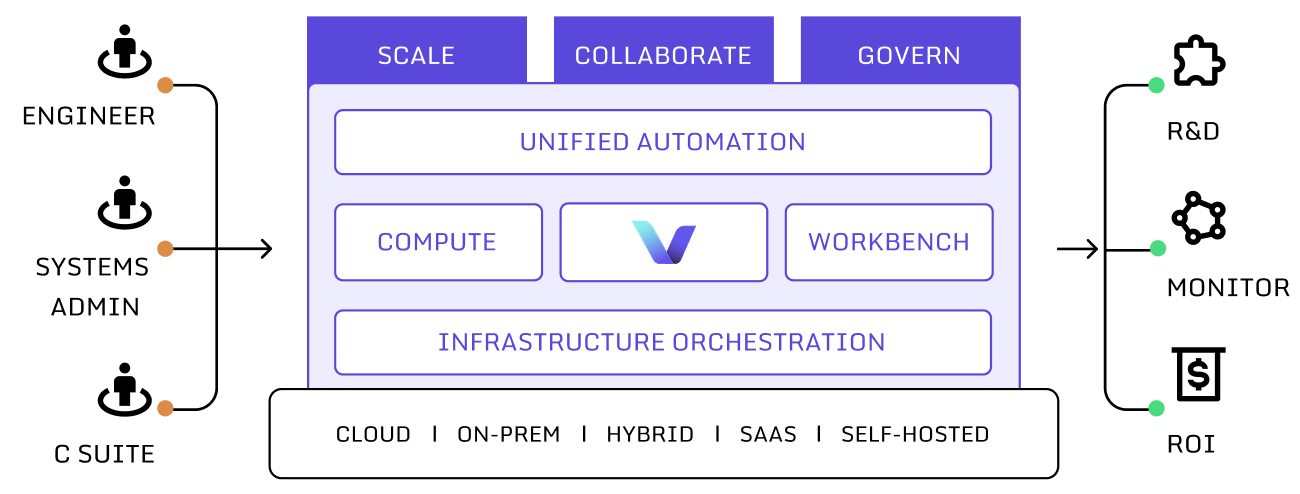 ENGINEER

SYSTEMS ADMIN

C SUITE

SCALE

COLLABORATE

GOVERN

UNIFIED AUTOMATION

COMPUTE

WORKBENCH

INFRASTRUCTURE ORCHESTRATION

CLOUD | ON-PREM | HYBRID | SAAS | SELF-HOSTED

R&D

MONITOR

ROI