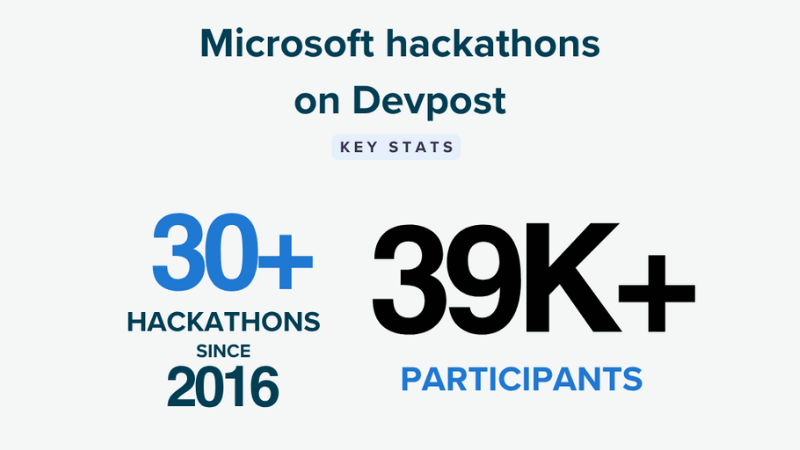 Microsoft hackathons on Devpost

KEY STATS

30+
HACKATHONS
SINCE
2016

39K+
PARTICIPANTS