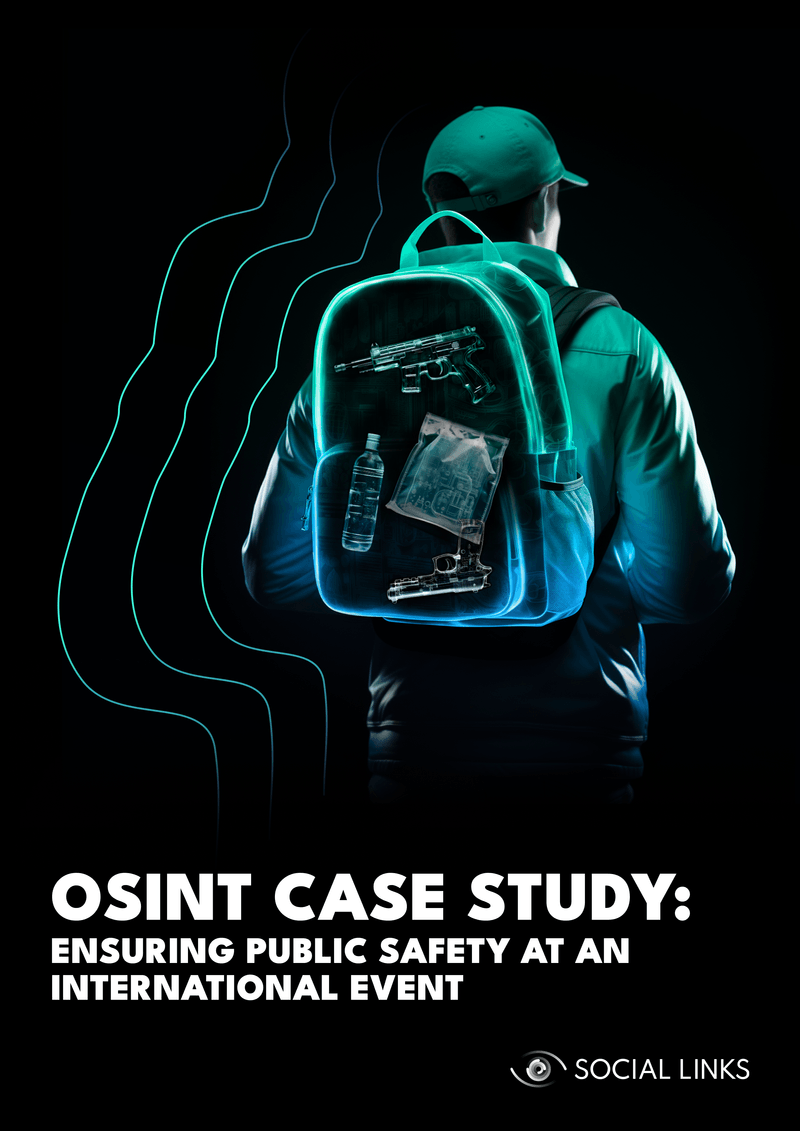 OSINT CASE STUDY:
ENSURING PUBLIC SAFETY AT AN INTERNATIONAL EVENT

SOCIAL LINKS