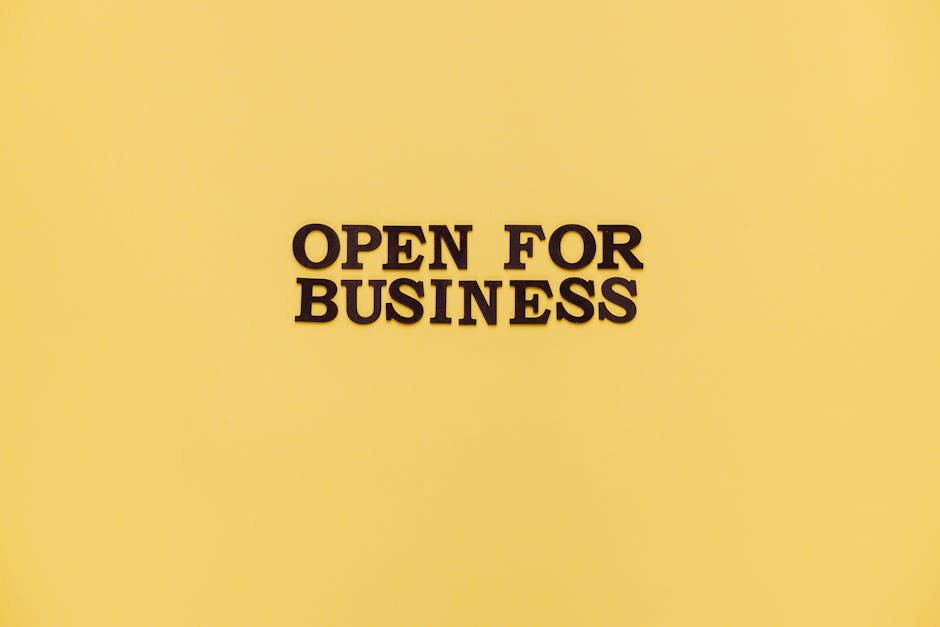 OPEN FOR
BUSINESS