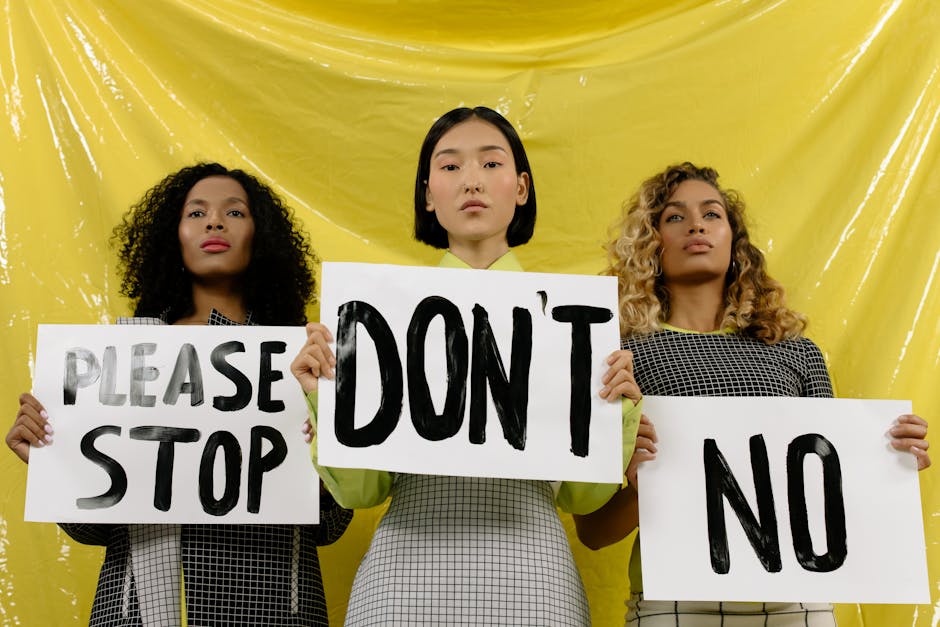 PLEASE STOP

DON'T

NO