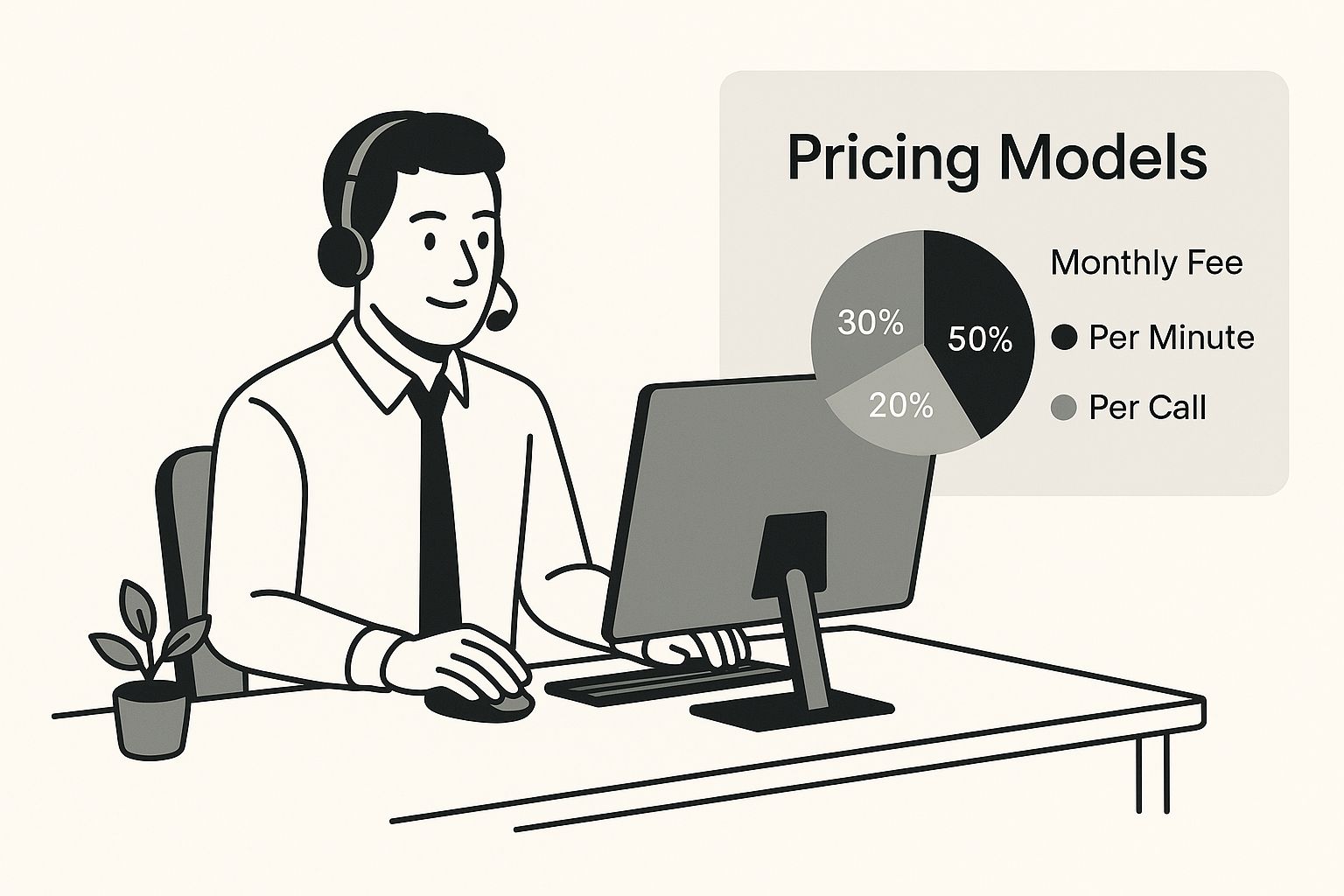 Pricing Models

30%
50%
20%

Monthly Fee
Per Minute
Per Call