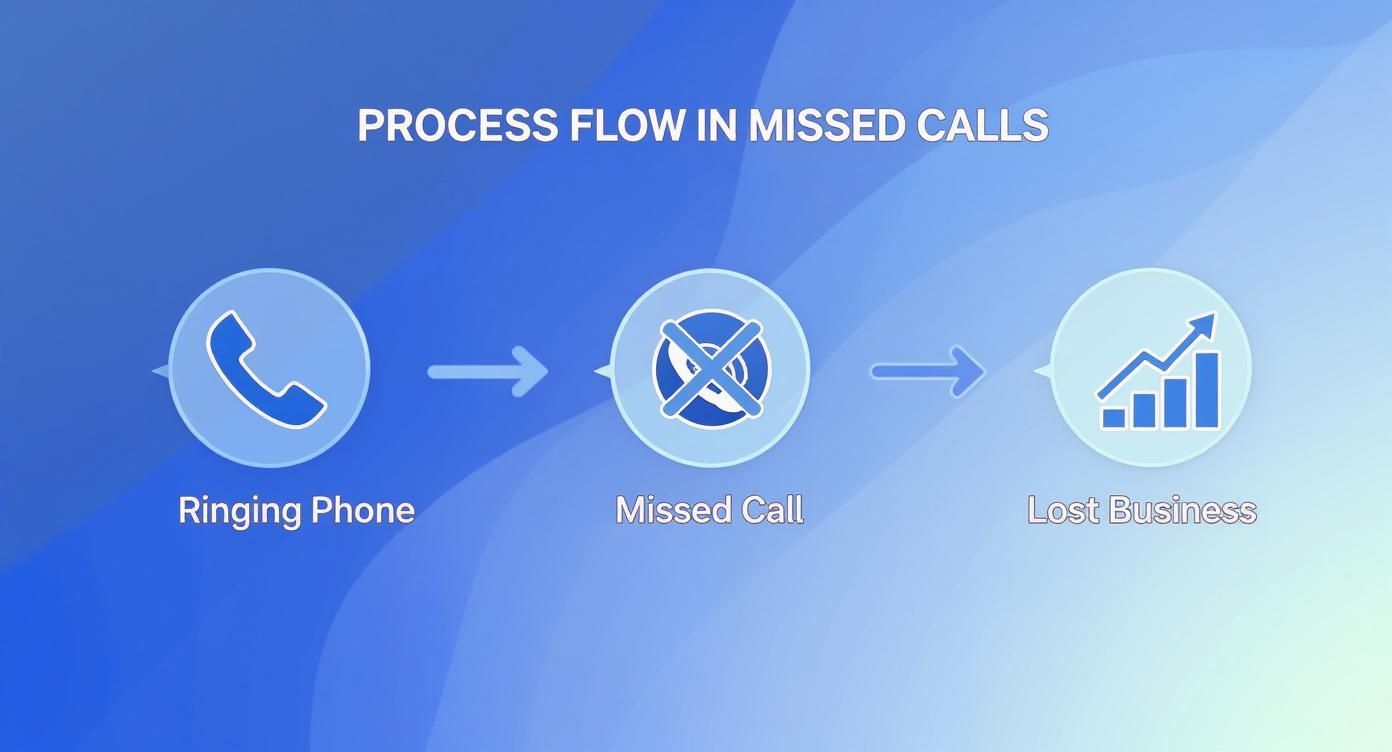 PROCESS FLOW IN MISSED CALLS

Ringing Phone

Missed Call

Lost Business