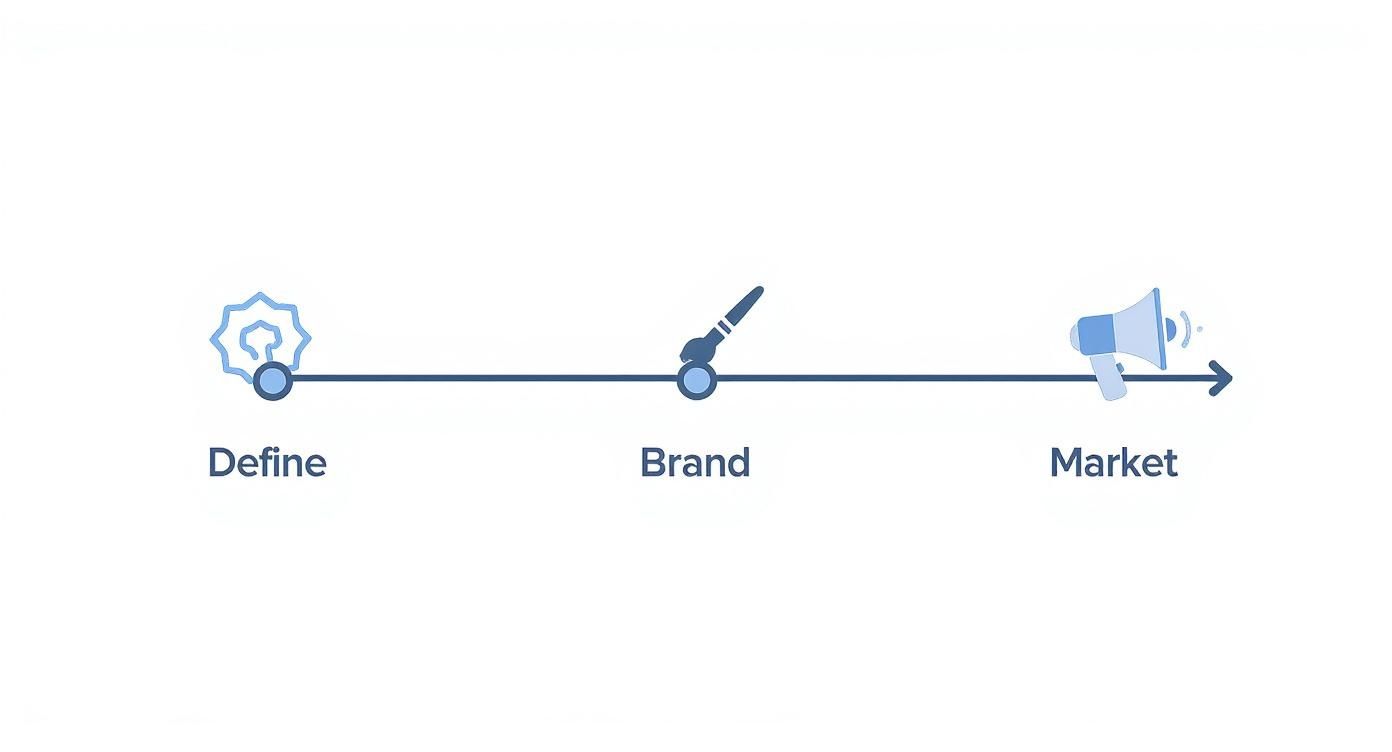 Define

Brand

Market