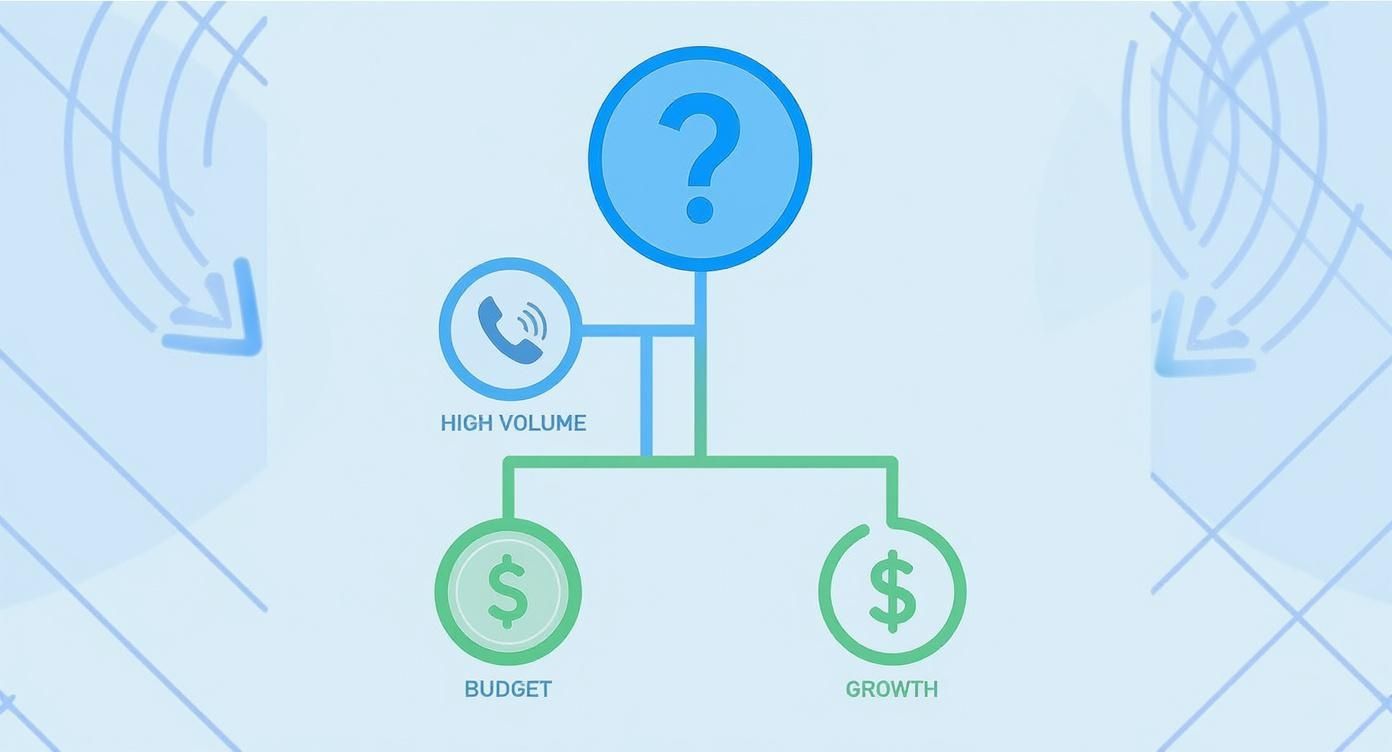 ?

HIGH VOLUME

$

BUDGET

$

GROWTH