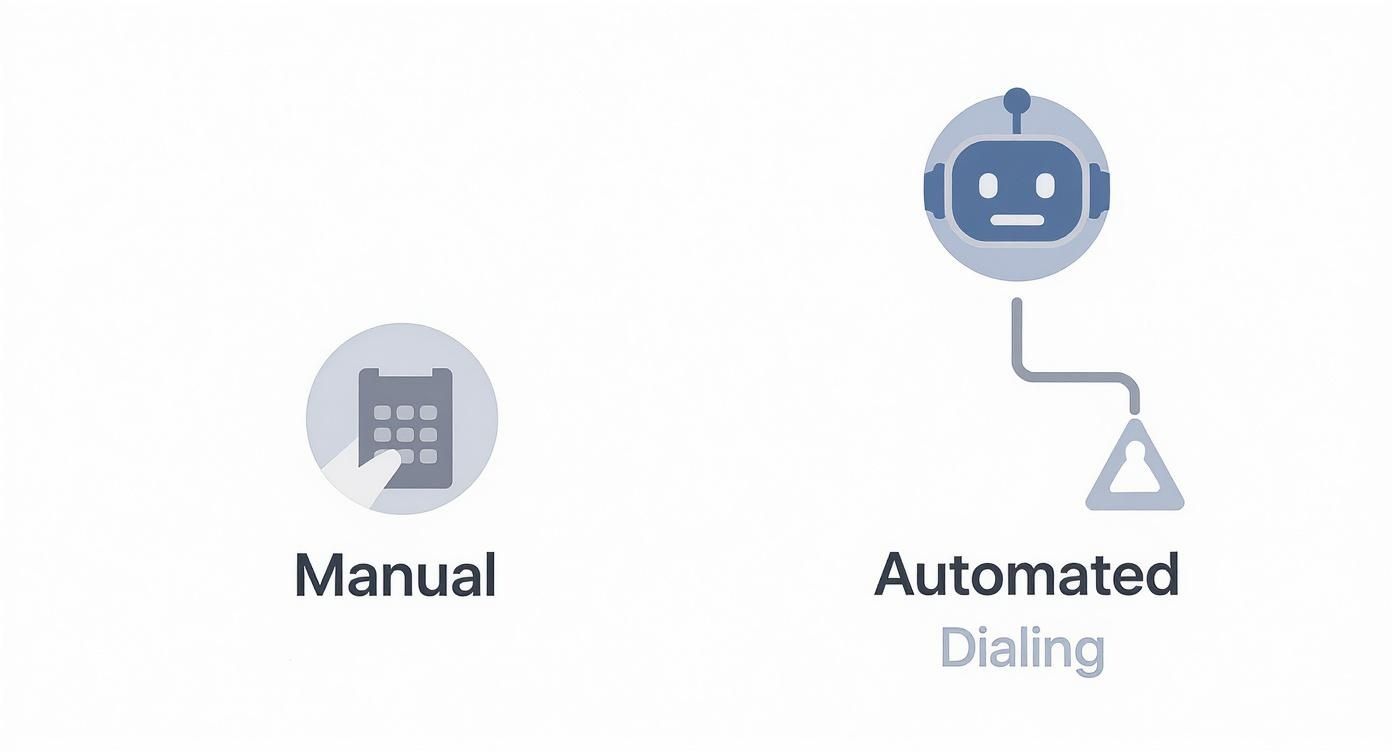 Manual

Automated
Dialing