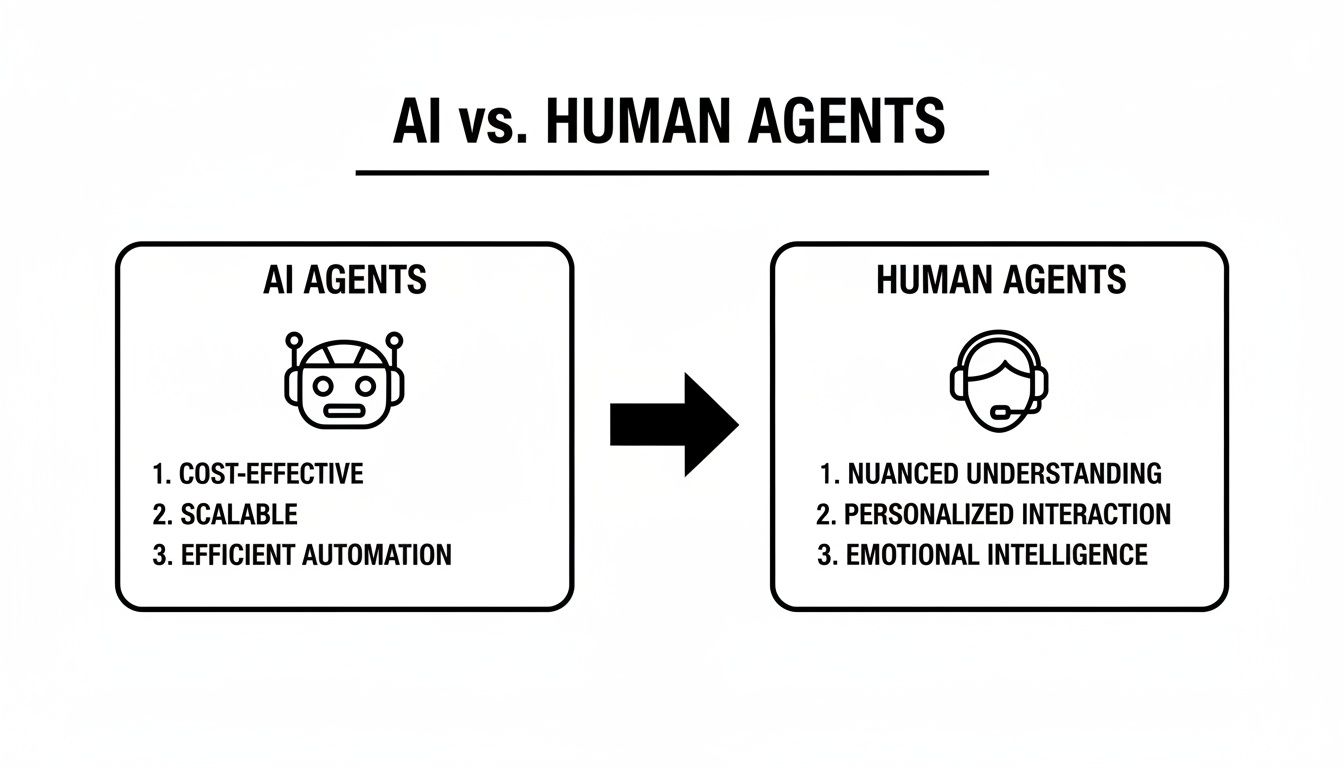 AI vs. HUMAN AGENTS

AI AGENTS

1. COST-EFFECTIVE
2. SCALABLE
3. EFFICIENT AUTOMATION

HUMAN AGENTS

1. NUANCED UNDERSTANDING
2. PERSONALIZED INTERACTION
3. EMOTIONAL INTELLIGENCE