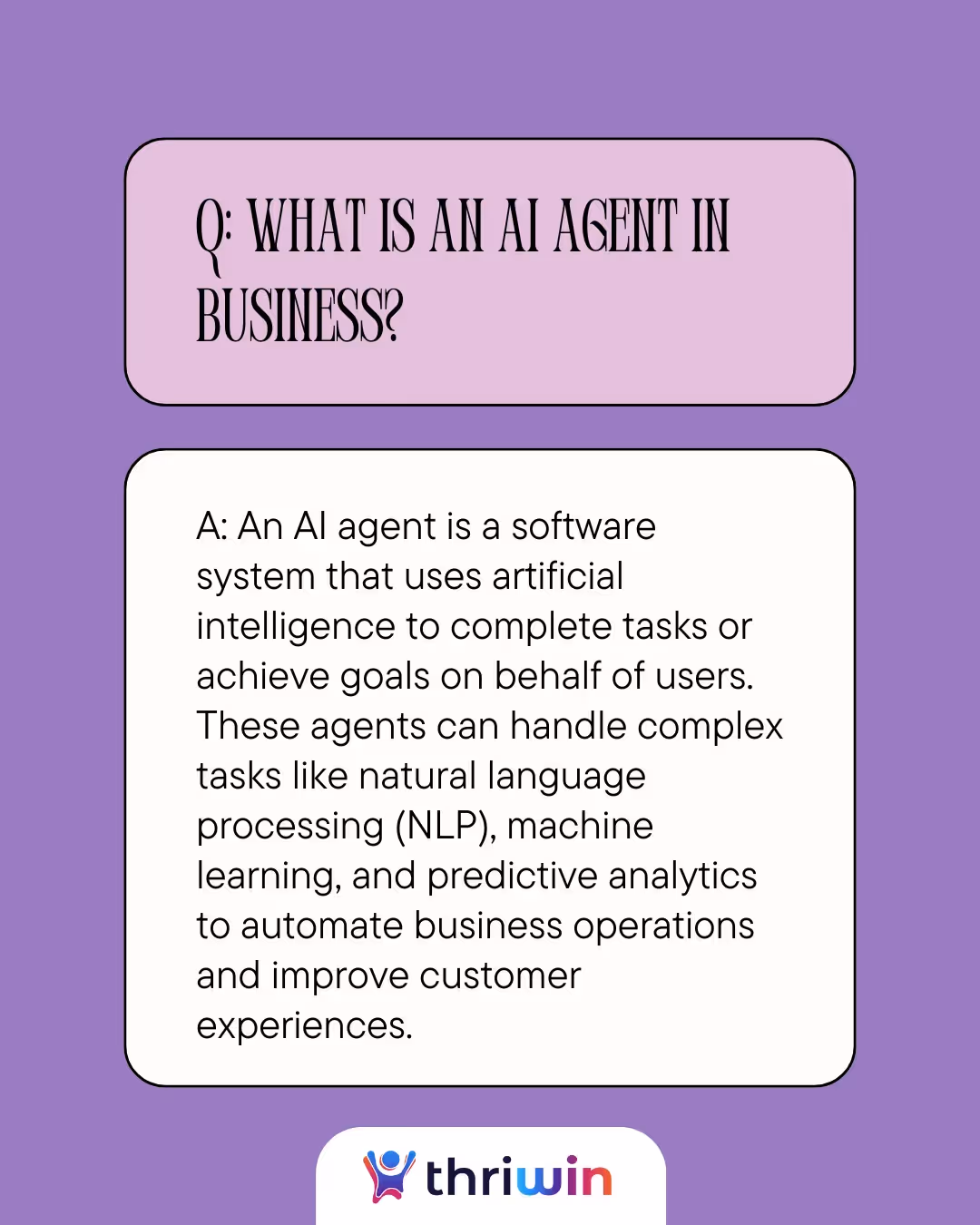 Q: WHAT IS AN AI AGENT IN BUSINESS?

A: An AI agent is a software system that uses artificial intelligence to complete tasks or achieve goals on behalf of users. These agents can handle complex tasks like natural language processing (NLP), machine learning, and predictive analytics to automate business operations and improve customer experiences.

thriwin