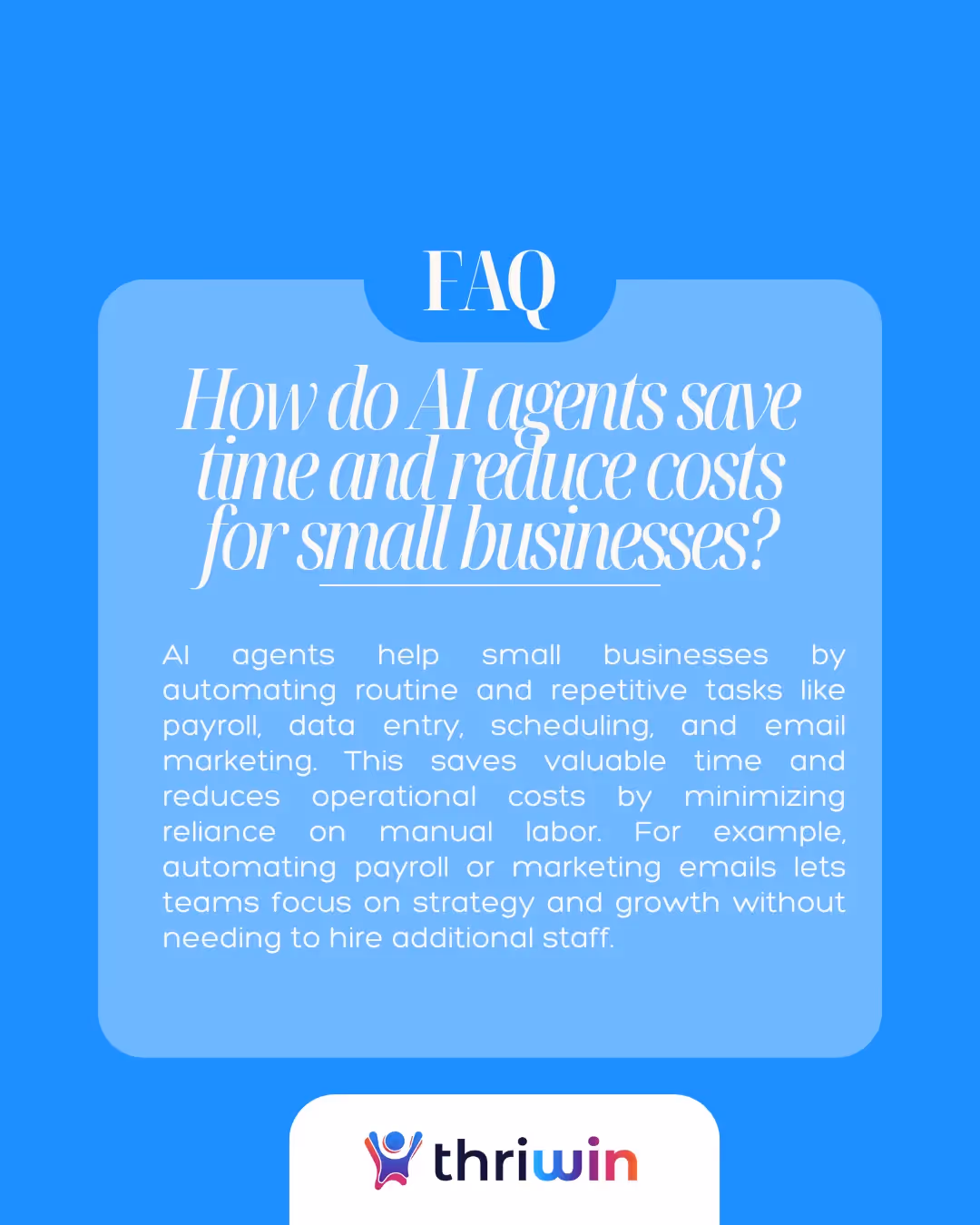 FAQ

How do AI agents save time and reduce costs for small businesses?

AI agents help small businesses by automating routine and repetitive tasks like payroll, data entry, scheduling, and email marketing. This saves valuable time and reduces operational costs by minimizing reliance on manual labor. For example, automating payroll or marketing emails lets teams focus on strategy and growth without needing to hire additional staff.

thriwin