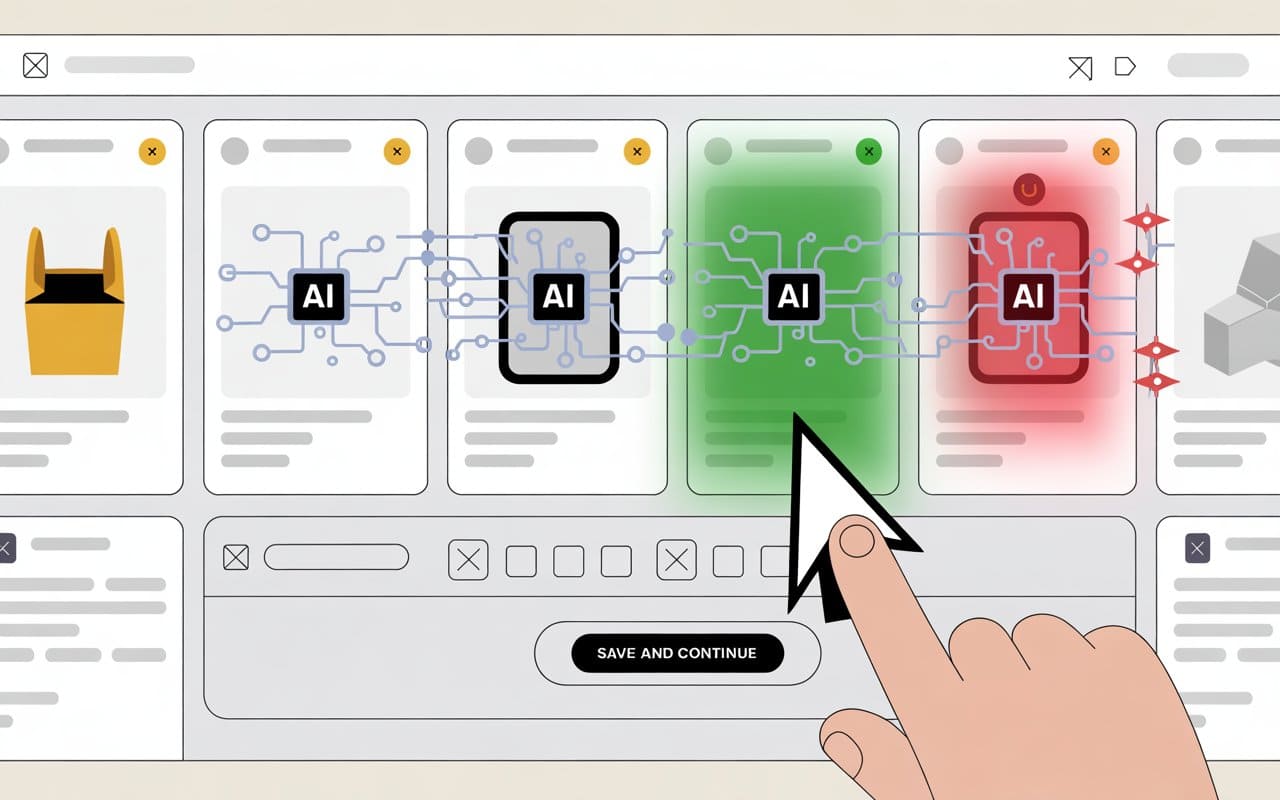 AI

AI

AI

AI

SAVE AND CONTINUE