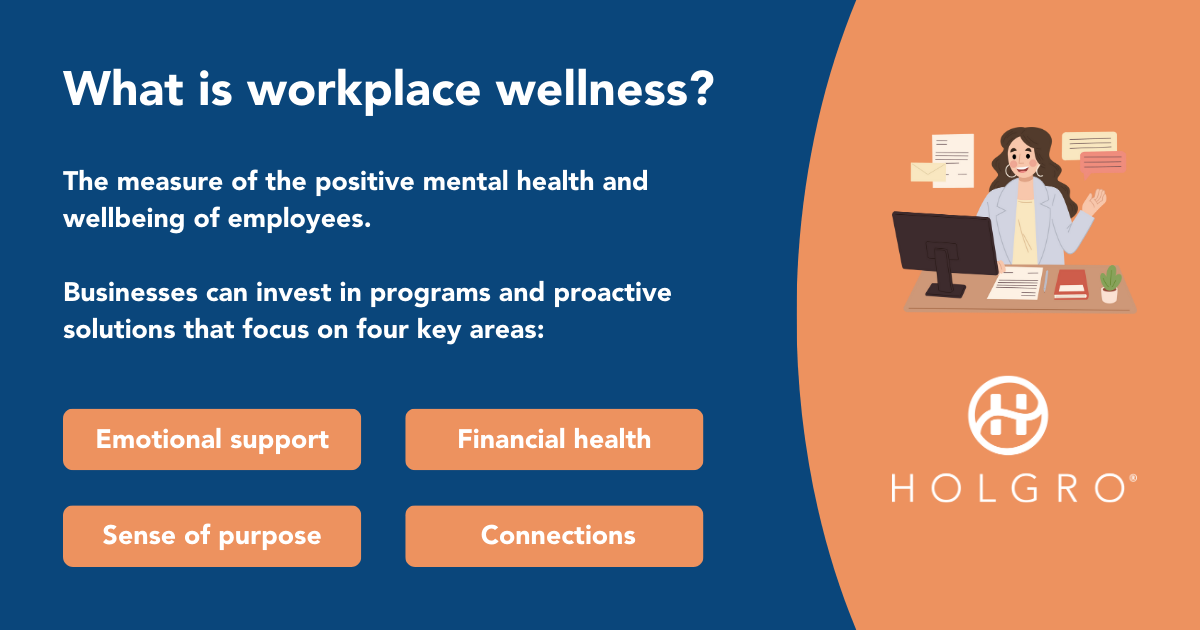 What is workplace wellness?

The measure of the positive mental health and wellbeing of employees.

Businesses can invest in programs and proactive solutions that focus on four key areas:

Emotional support

Financial health

Sense of purpose

Connections

HOLGRO®