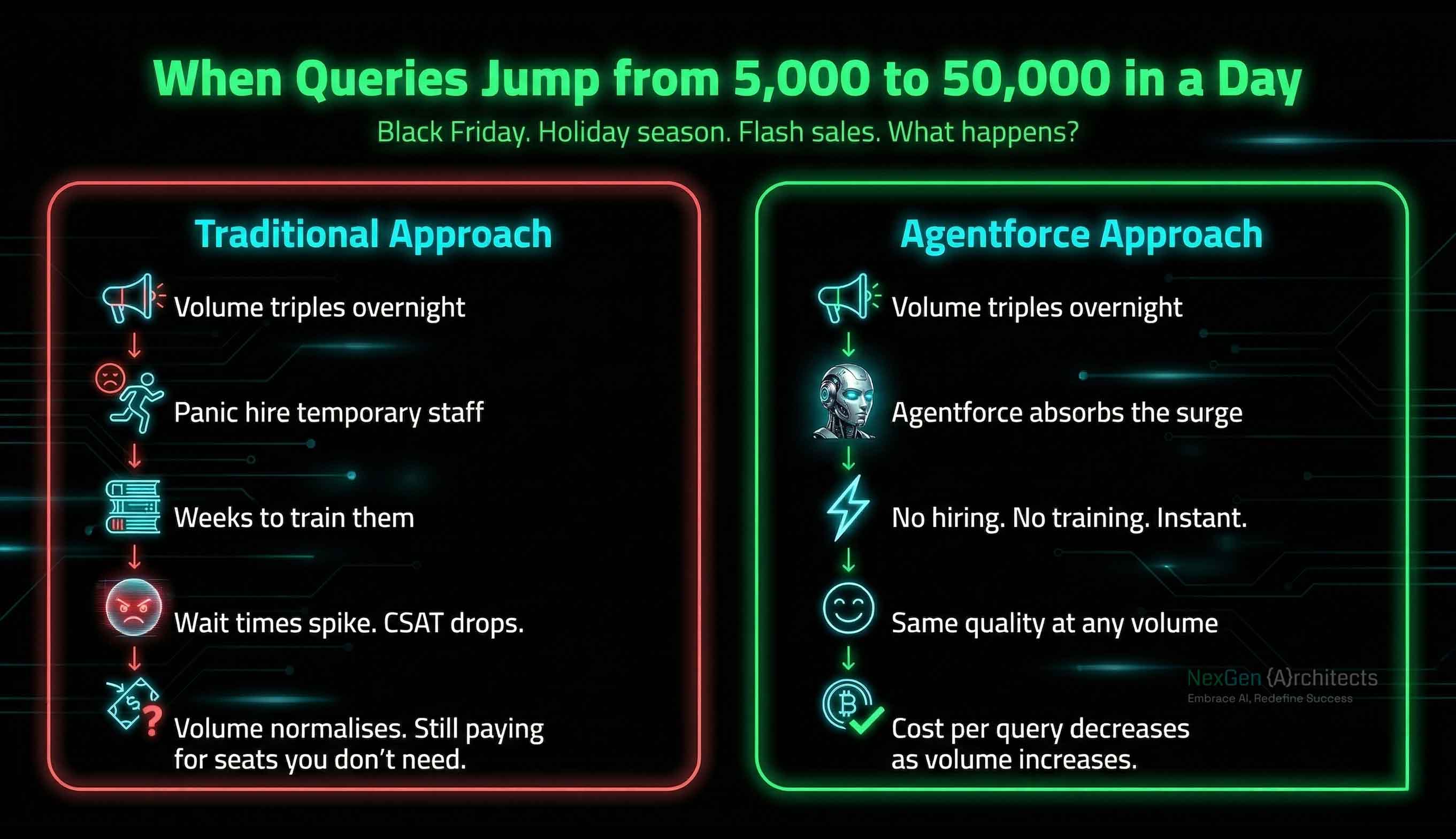 When Queries Jump from 5,000 to 50,000 in a Day

Black Friday. Holiday season. Flash sales. What happens?

Traditional Approach

Volume triples overnight

Panic hire temporary staff

Weeks to train them

Wait times spike. CSAT drops.

Volume normalises. Still paying for seats you don't need.

Agentforce Approach

Volume triples overnight

Agentforce absorbs the surge

No hiring. No training. Instant.

Same quality at any volume

Cost per query decreases as volume increases.

NexGen {A}rchitects
Embrace AI, Redefine Success