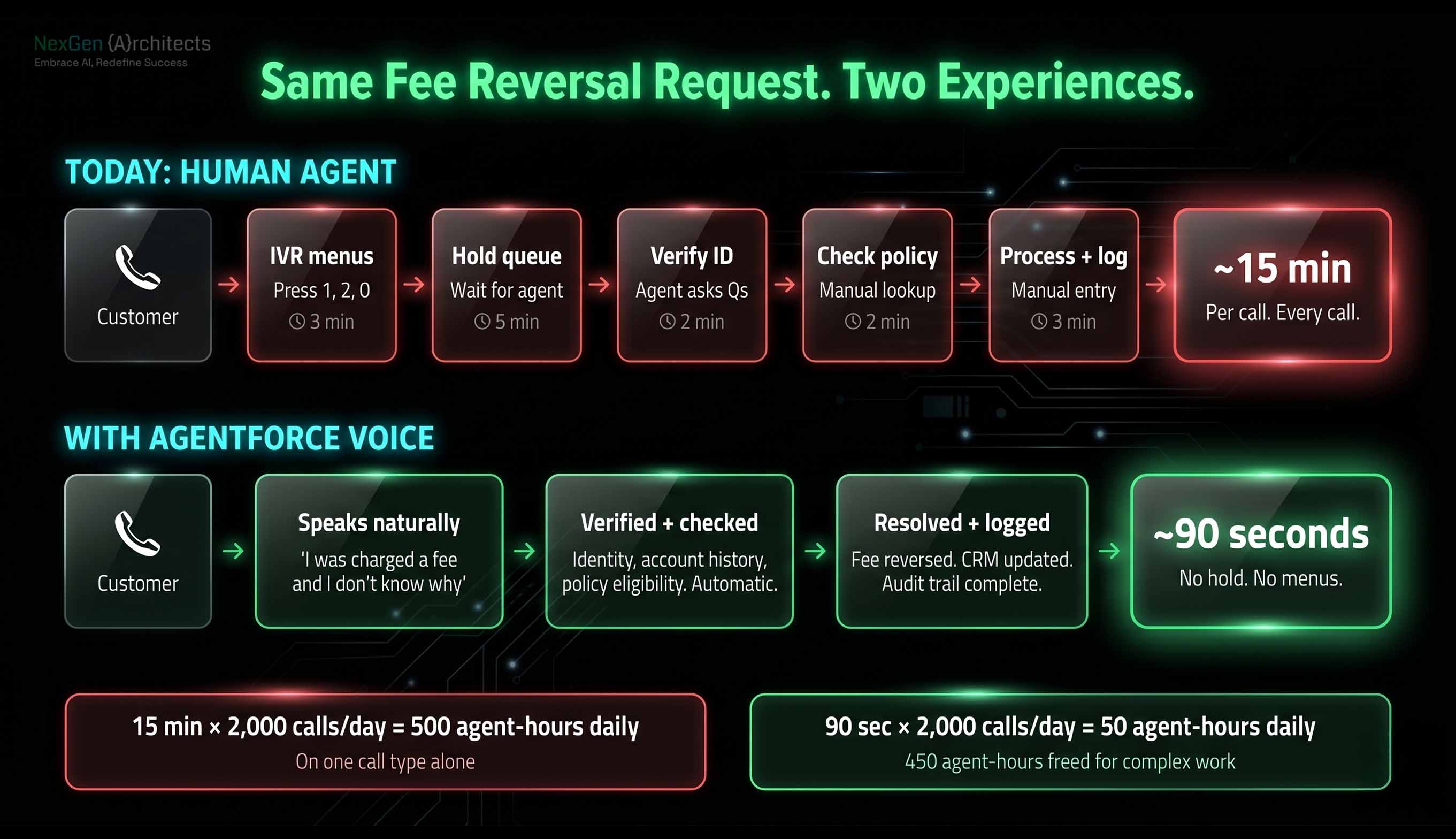 NexGen (A)rchitects
Embrace AI, Redefine Success

Same Fee Reversal Request. Two Experiences.

TODAY: HUMAN AGENT

Customer

IVR menus
Press 1, 2, 0
3 min

Hold queue
Wait for agent
5 min

Verify ID
Agent asks Qs
2 min

Check policy
Manual lookup
2 min

Process + log
Manual entry
3 min

~15 min
Per call. Every call.

WITH AGENTFORCE VOICE

Customer

Speaks naturally
'I was charged a fee and I don't know why'

Verified + checked
Identity, account history, policy eligibility. Automatic.

Resolved + logged
Fee reversed. CRM updated. Audit trail complete.

~90 seconds
No hold. No menus.

15 min × 2,000 calls/day = 500 agent-hours daily
On one call type alone

90 sec × 2,000 calls/day = 50 agent-hours daily
450 agent-hours freed for complex work