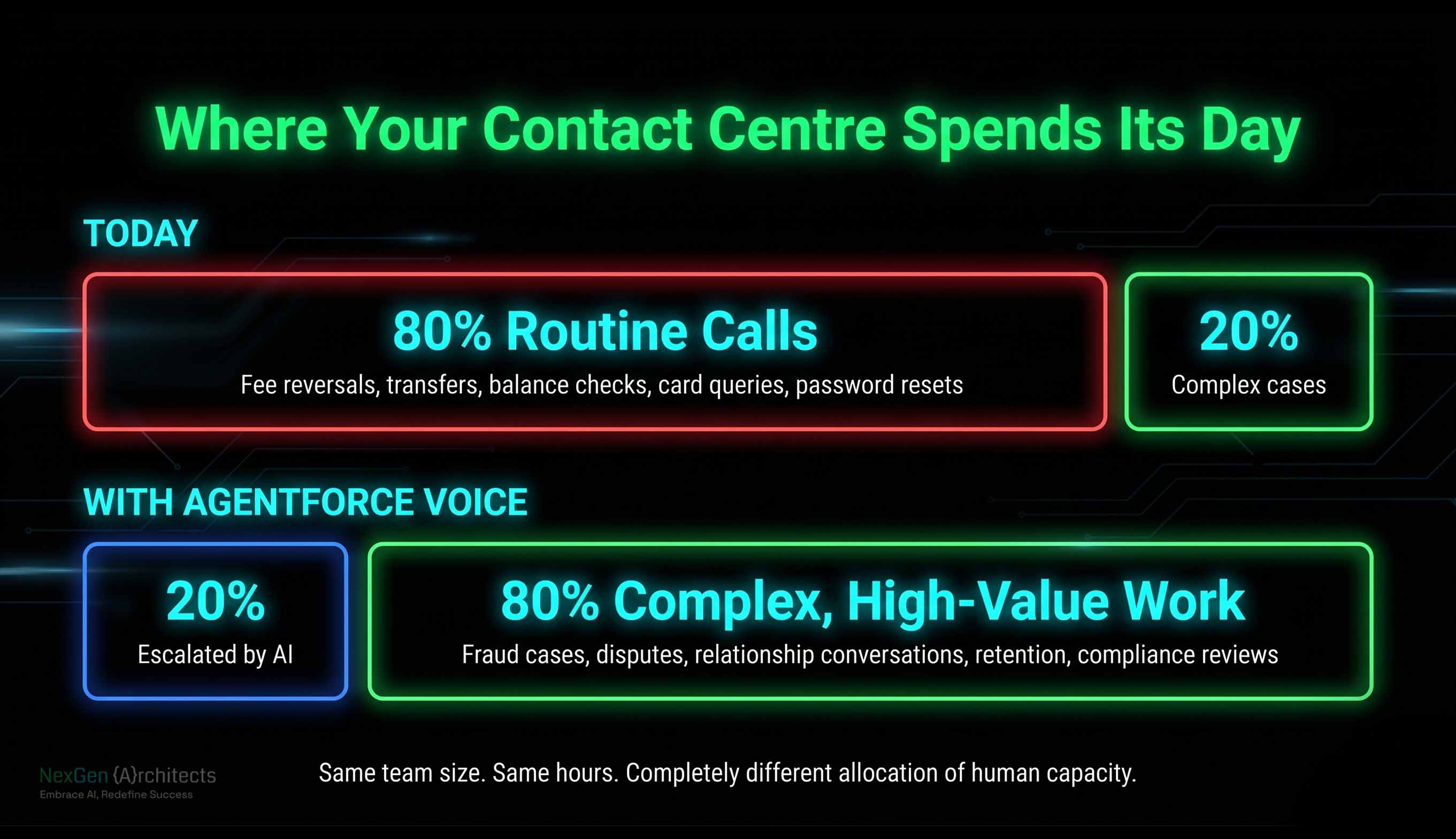 Where Your Contact Centre Spends Its Day

TODAY

80% Routine Calls
Fee reversals, transfers, balance checks, card queries, password resets

20%
Complex cases

WITH AGENTFORCE VOICE

20%
Escalated by AI

80% Complex, High-Value Work
Fraud cases, disputes, relationship conversations, retention, compliance reviews

NexGen (A)rchitects
Embrace AI, Redefine Success

Same team size. Same hours. Completely different allocation of human capacity.