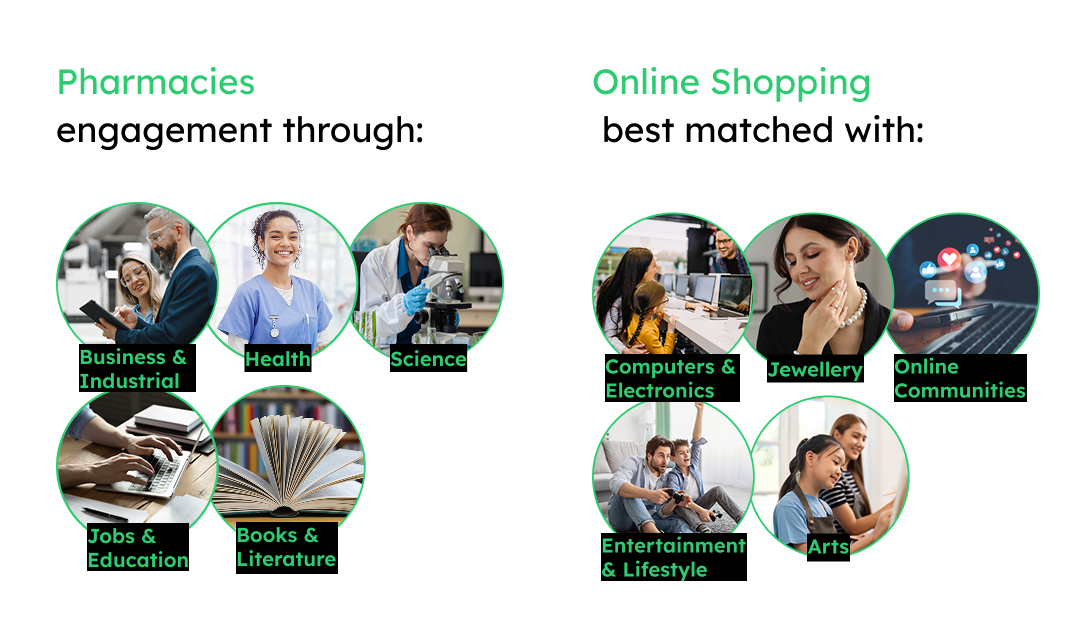 Pharmacies
engagement through:

Business & Industrial

Health

Science

Jobs & Education

Books & Literature

Online Shopping
best matched with:

Computers & Electronics

Jewellery

Online Communities

Entertainment & Lifestyle

Arts