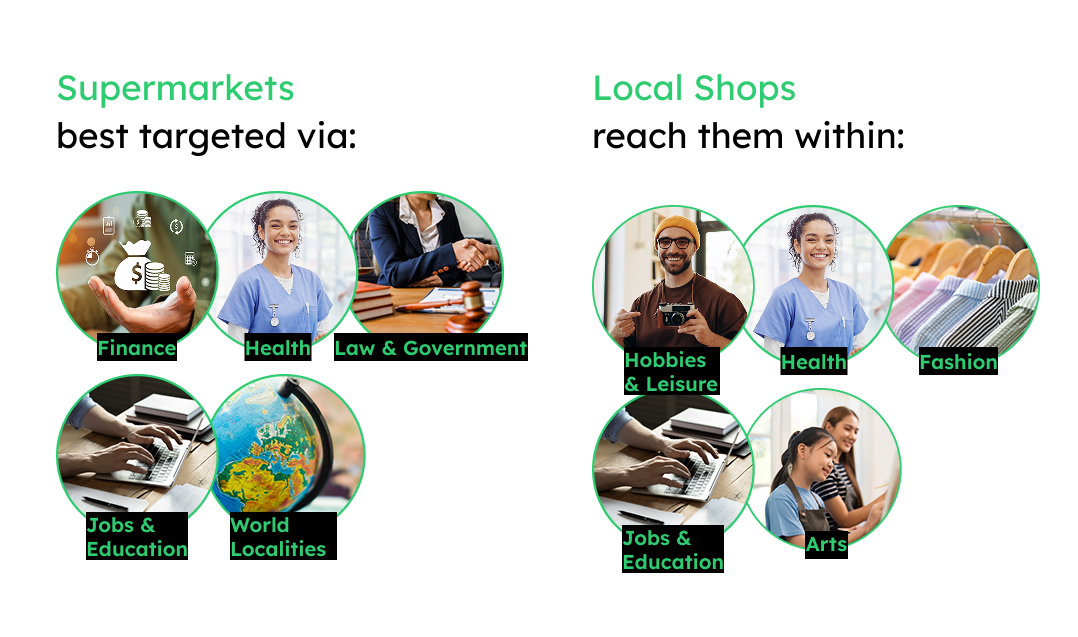 Supermarkets
best targeted via:

Finance
Health
Law & Government
Jobs & Education
World Localities

Local Shops
reach them within:

Hobbies & Leisure
Health
Fashion
Jobs & Education
Arts